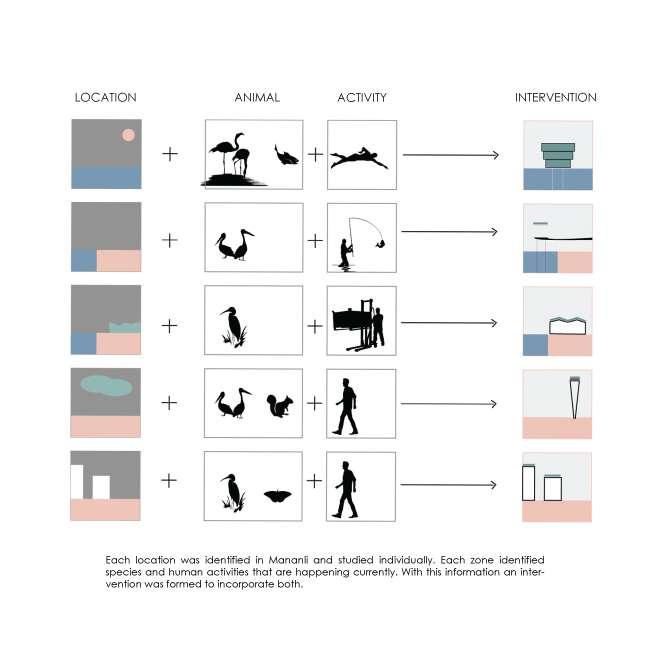 LOCATION ANIMAL ACTIVITY INTERVENTION

+ +

+ +

+ +

+ +

+ +

Each location was identified in Mananli and studied individually. Each zone identified species and human activities that are happening currently. With this information an intervention was formed to incorporate both.