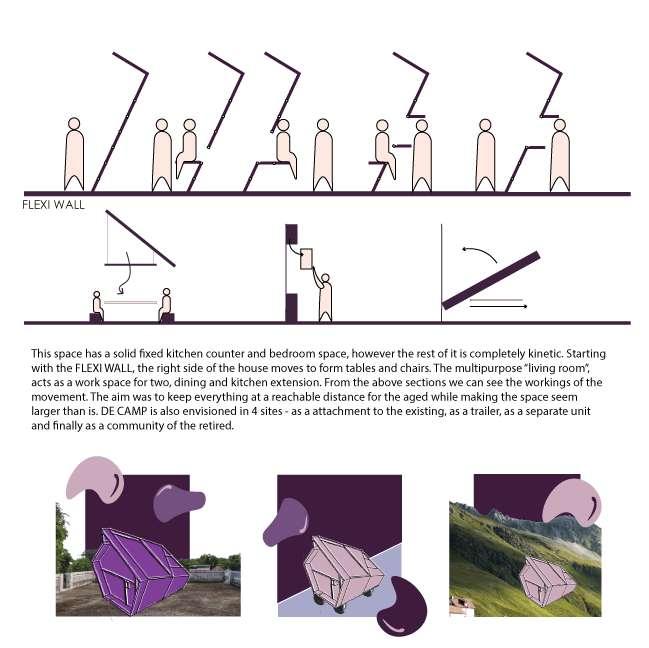 FLEXI WALL

This space has a solid fixed kitchen counter and bedroom space, however the rest of it is completely kinetic. Starting with the FLEXI WALL, the right side of the house moves to form tables and chairs. The multipurpose "living room", acts as a work space for two, dining and kitchen extension. From the above sections we can see the workings of the movement. The aim was to keep everything at a reachable distance for the aged while making the space seem larger than is. DE CAMP is also envisioned in 4 sites - as a attachment to the existing, as a trailer, as a separate unit and finally as a community of the retired.