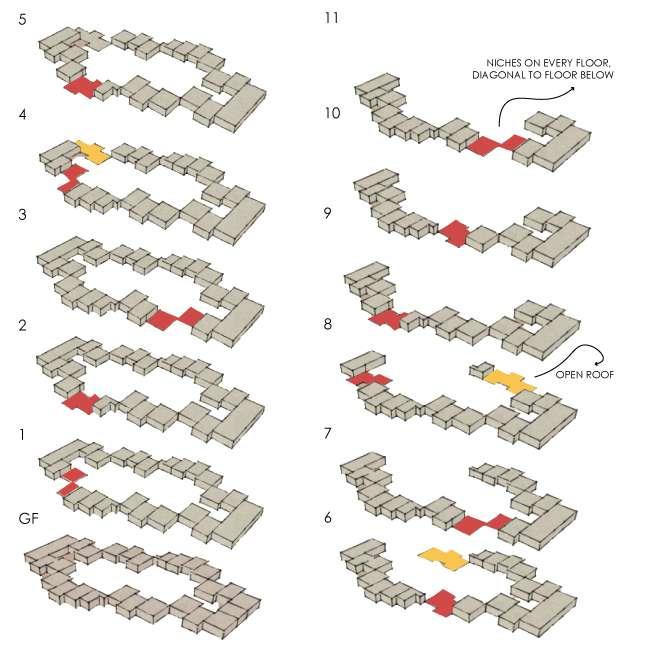 5

4

3

2

1

GF

11

NICHES ON EVERY FLOOR, DIAGONAL TO FLOOR BELOW

10

9

8

OPEN ROOF

7

6