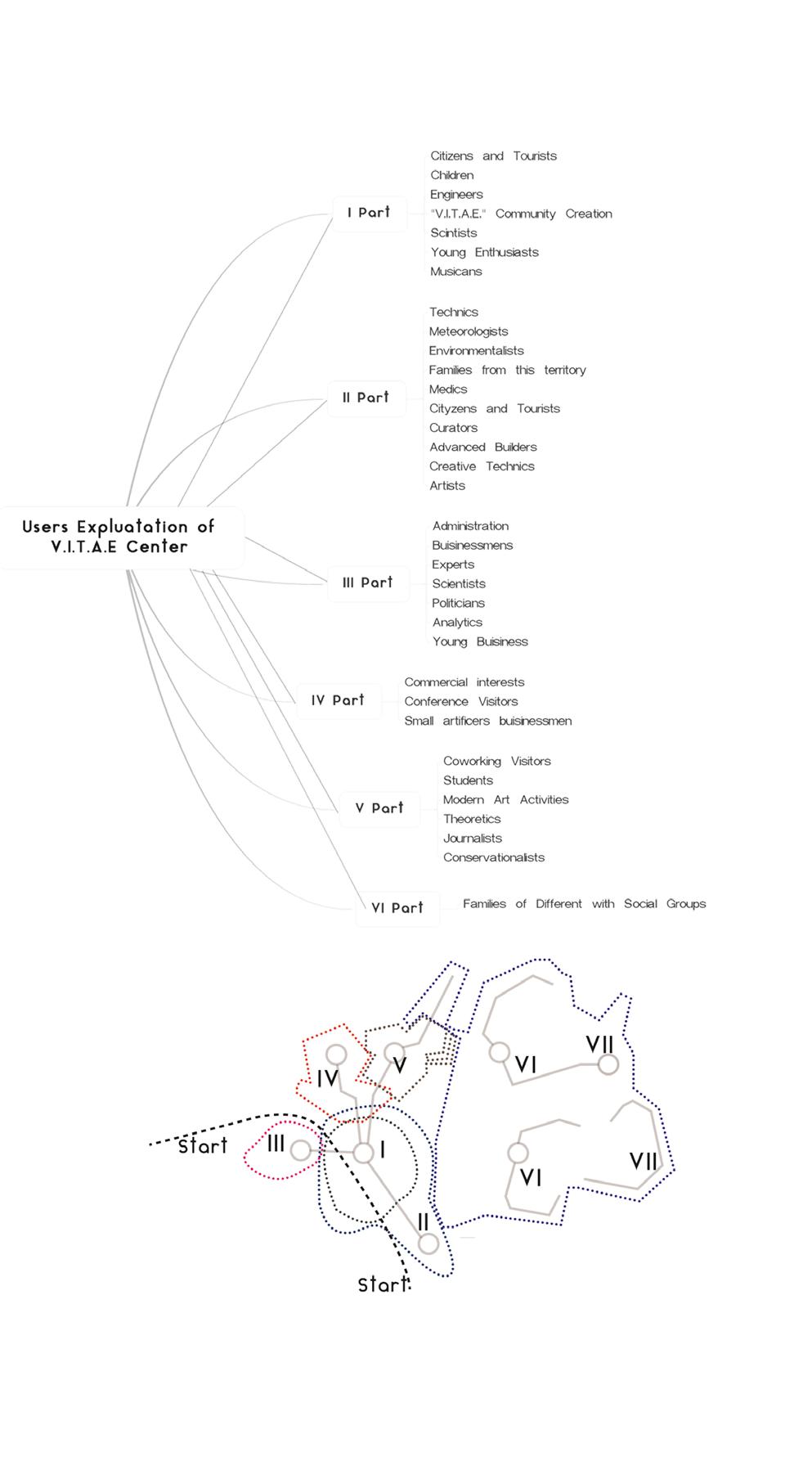 Users Expluatation of V.I.T.A.E Center

I Part
Citizens and Tourists
Children
Engineers
"V.I.T.A.E." Community Creation
Scintists
Young Enthusiasts
Musicans

II Part
Technics
Meteorologists
Environmentalists
Families from this territory
Medics
Cityzens and Tourists
Curators
Advanced Builders
Creative Technics
Artists

III Part
Administration
Buisinessmens
Experts
Scientists
Politicians
Analytics
Young Buisiness

IV Part
Commercial interests
Conference Visitors
Small artificers buisinessmen

V Part
Coworking Visitors
Students
Modern Art Activities
Theoretics
Journalists
Conservationalists

VI Part
Families of Different with Social Groups

IV
V
VI
VII
Start
III
I
VI
VII
II
Start