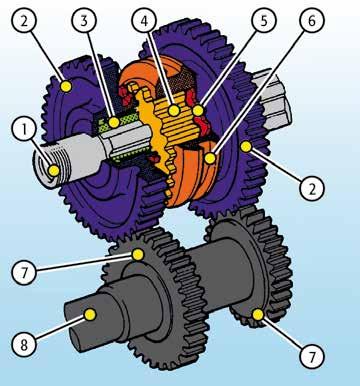 2
3
4
5
6
1
2
7
8
7