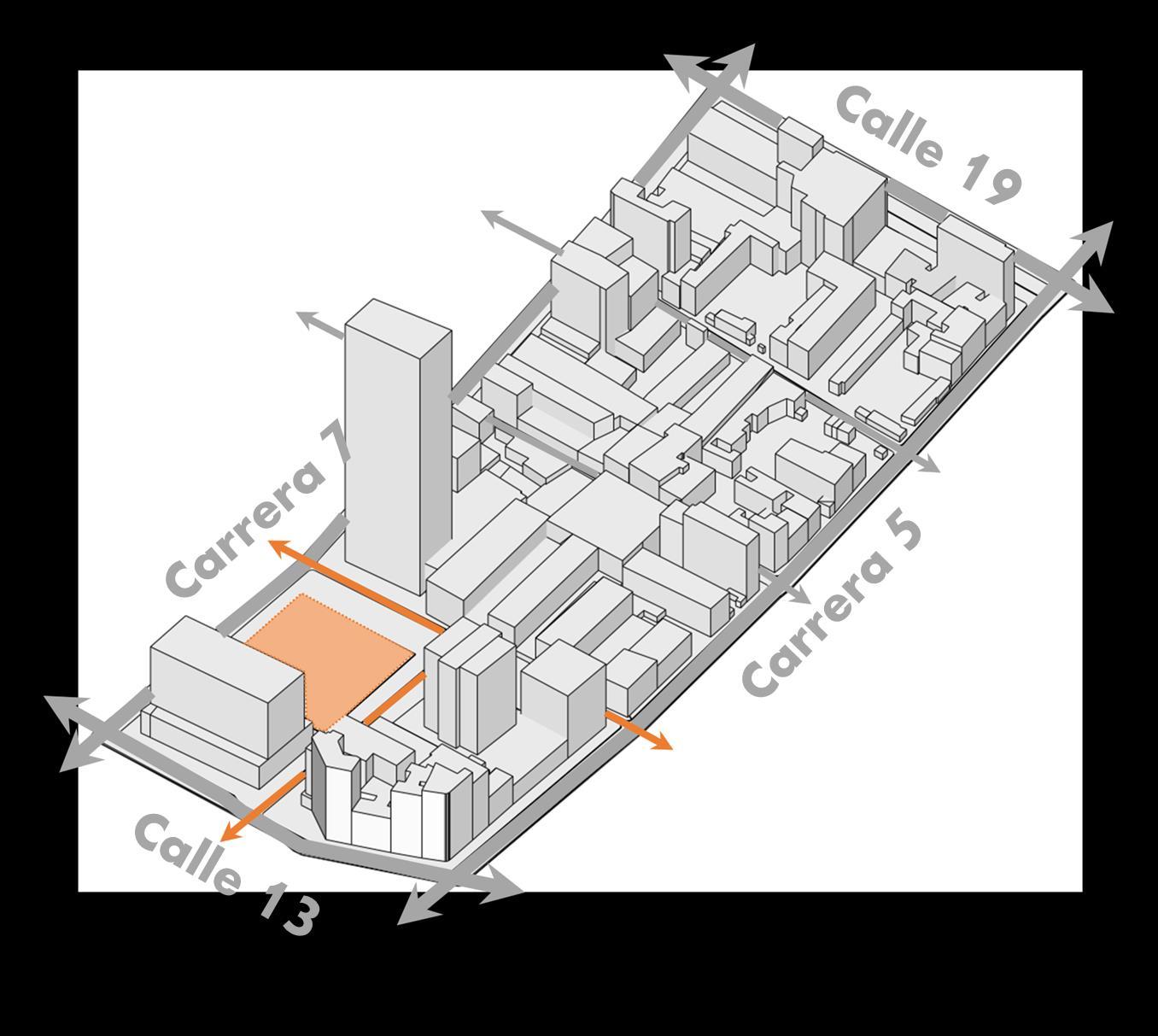 Calle 19

Carrera 7

Carrera 5

Calle 13