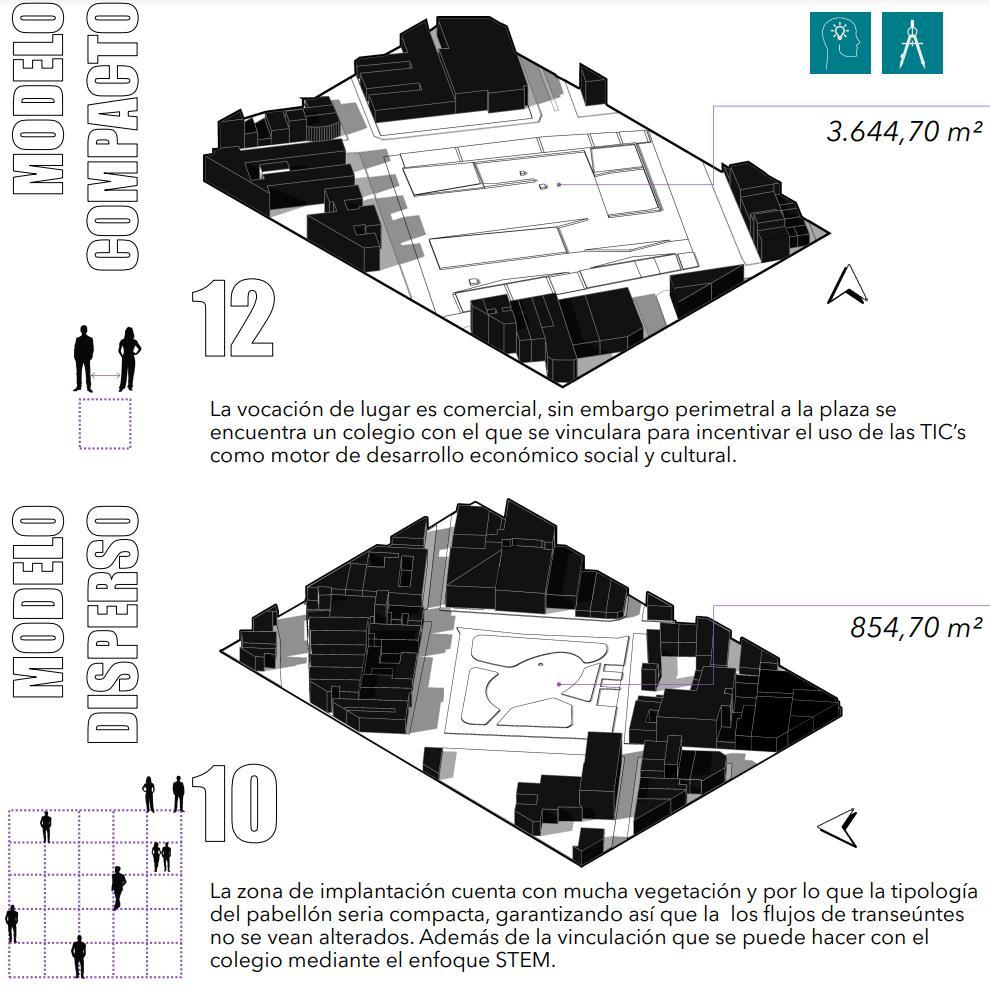 MODELO COMPACTO

3.644,70 m²

12

La vocación de lugar es comercial, sin embargo perimetral a la plaza se encuentra un colegio con el que se vinculara para incentivar el uso de las TIC's como motor de desarrollo económico social y cultural.

MODELO DISPERSO

854,70 m²

10

La zona de implantación cuenta con mucha vegetación y por lo que la tipología del pabellón seria compacta, garantizando así que la los flujos de transeúntes no se vean alterados. Además de la vinculación que se puede hacer con el colegio mediante el enfoque STEM.