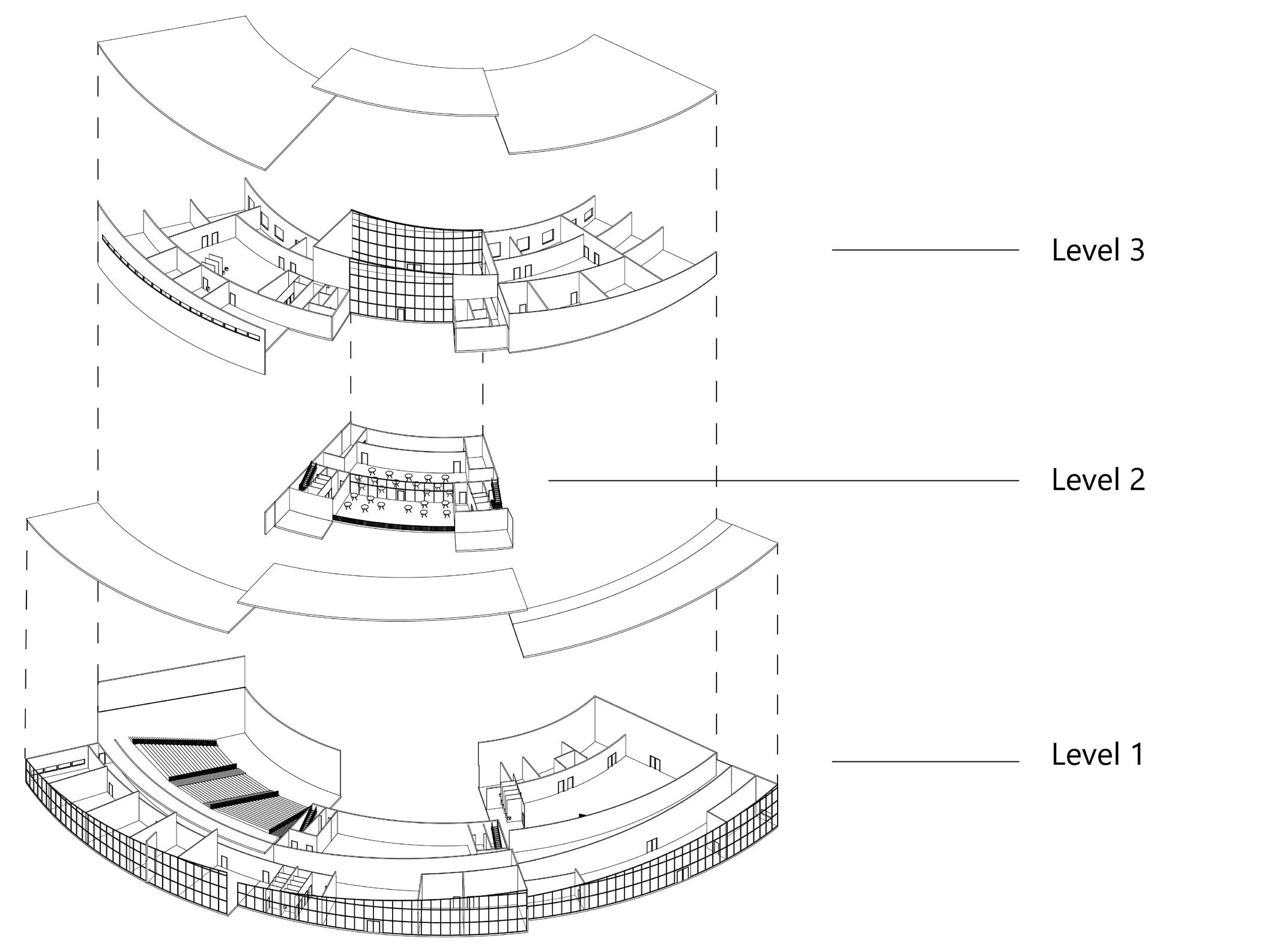 Level 3

Level 2

Level 1