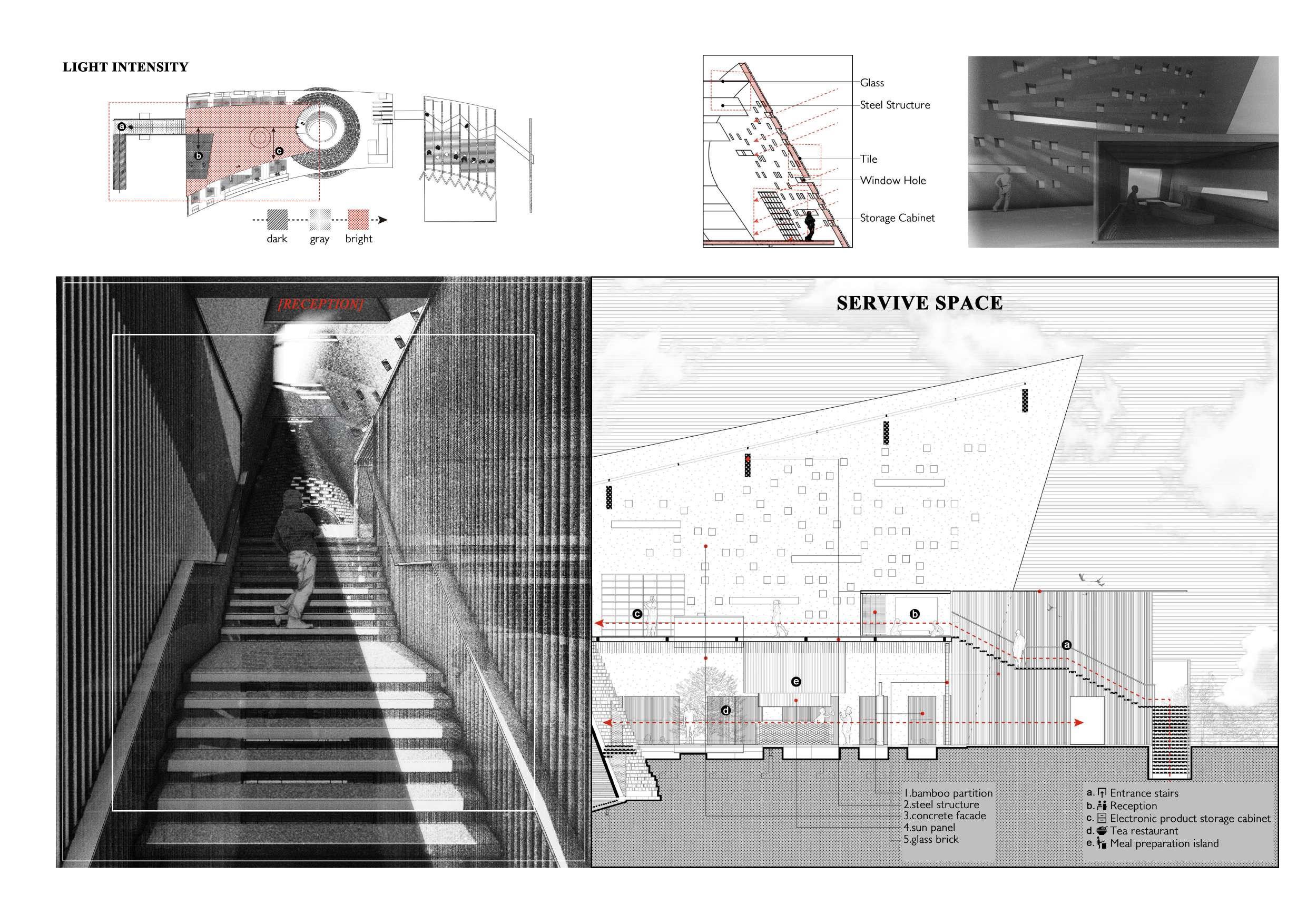 LIGHT INTENSITY

a
b
c

dark
gray
bright

Glass
Steel Structure
Tile
Window Hole
Storage Cabinet

[RECEPTION]

SERVIVE SPACE

c
b
a
e
d

1.bamboo partition
2.steel structure
3.concrete facade
4.sun panel
5.glass brick

a. Entrance stairs
b. Reception
c. Electronic product storage cabinet
d. Tea restaurant
e. Meal preparation island