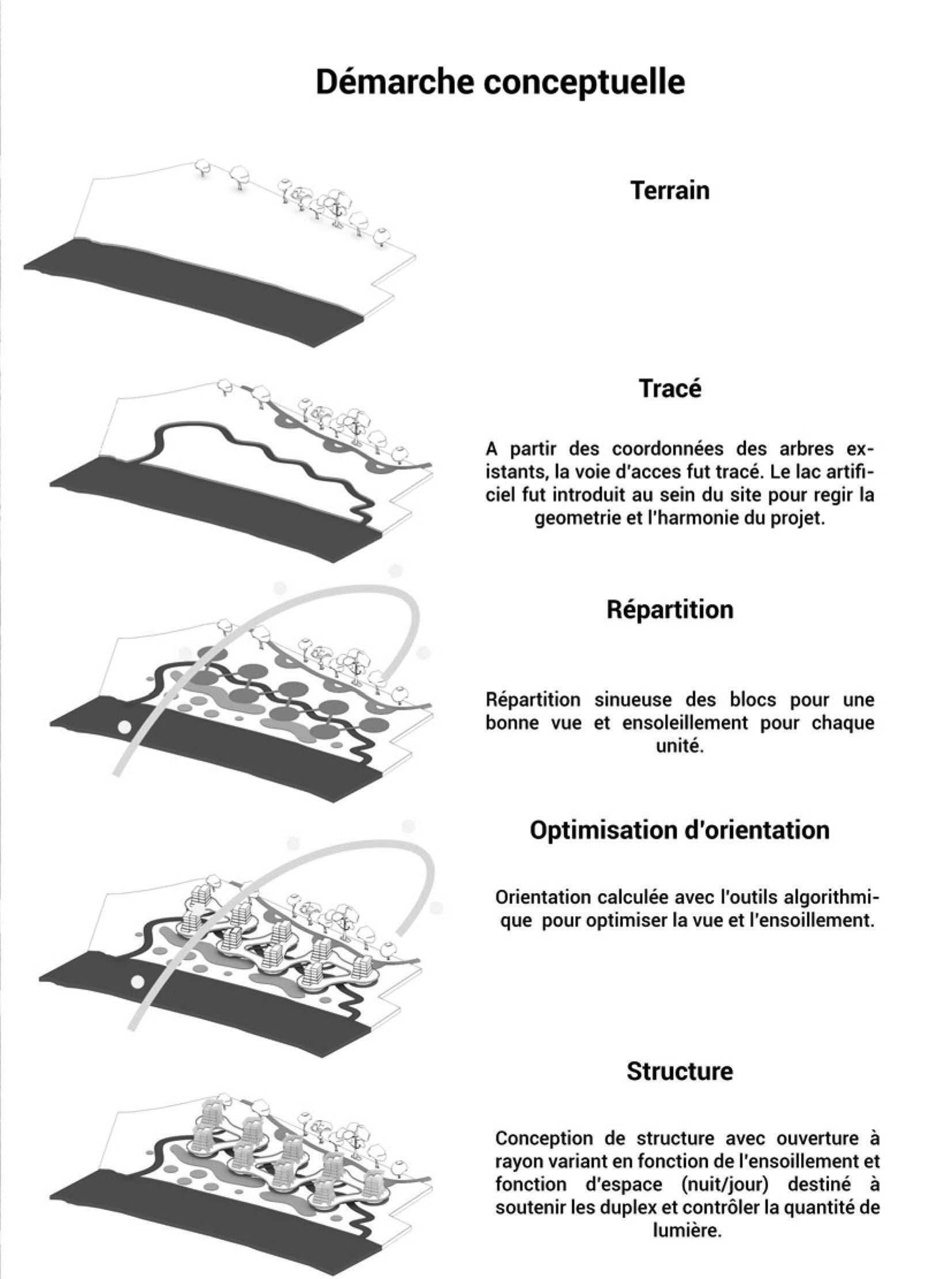 Démarche conceptuelle

Terrain

Tracé

A partir des coordonnées des arbres existants, la voie d'acces fut tracé. Le lac artificiel fut introduit au sein du site pour regir la geometrie et l'harmonie du projet.

Répartition

Répartition sinueuse des blocs pour une bonne vue et ensoleillement pour chaque unité.

Optimisation d'orientation

Orientation calculée avec l'outils algorithmique pour optimiser la vue et l'ensoillement.

Structure

Conception de structure avec ouverture à rayon variant en fonction de l'ensoillement et fonction d'espace (nuit/jour) destiné à soutenir les duplex et contrôler la quantité de lumière.