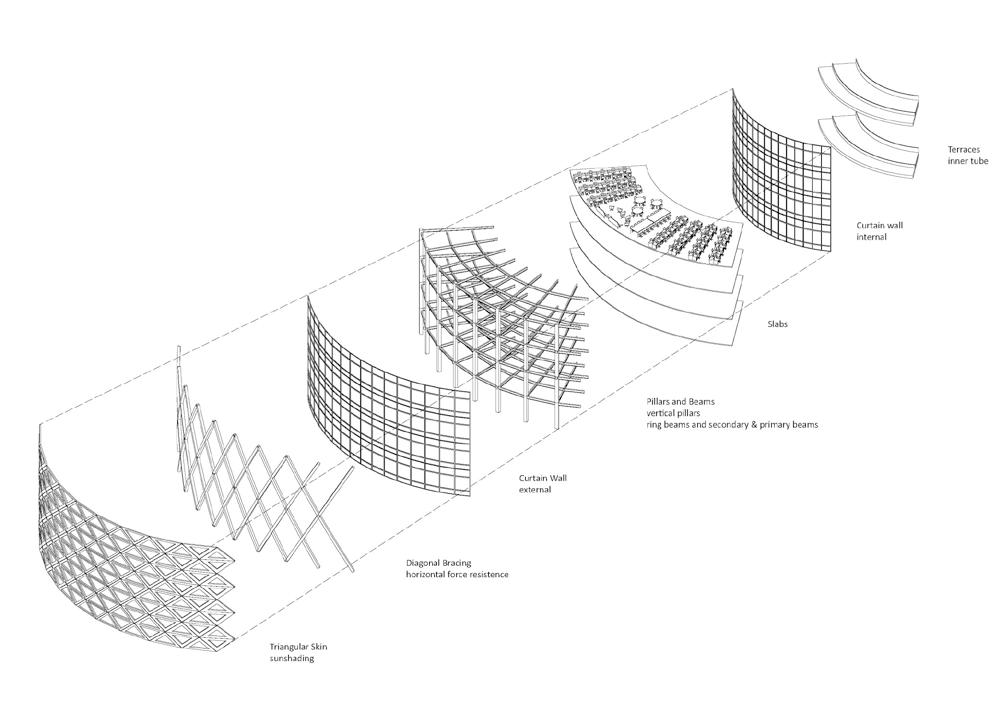 Terraces
inner tube

Curtain wall
internal

Slabs

Pillars and Beams
vertical pillars
ring beams and secondary & primary beams

Curtain Wall
external

Diagonal Bracing
horizontal force resistence

Triangular Skin
sunshading