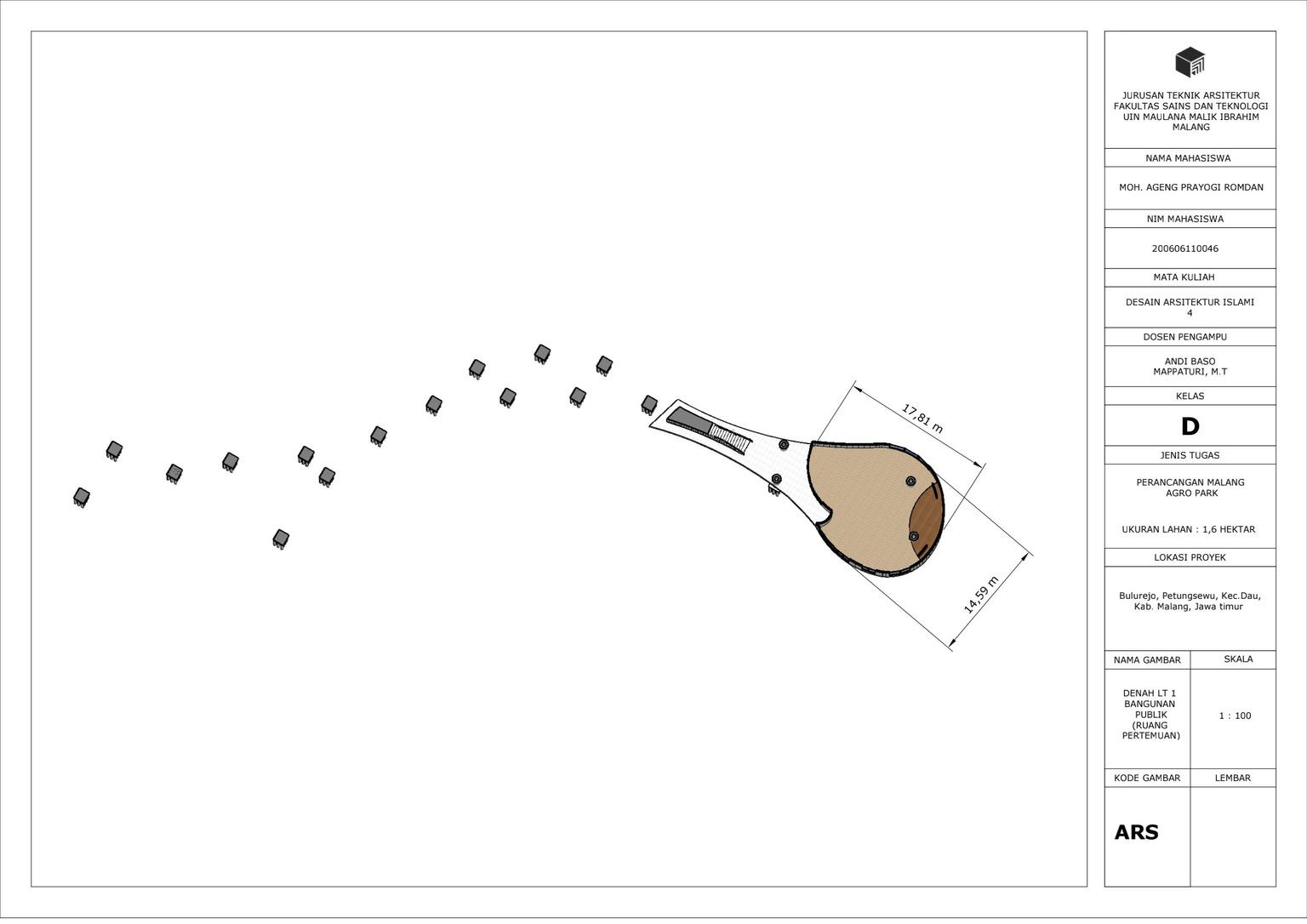 17,81 m

14,59 m

JURUSAN TEKNIK ARSITEKTUR
FAKULTAS SAINS DAN TEKNOLOGI
UIN MAULANA MALIK IBRAHIM
MALANG

NAMA MAHASISWA

MOH. AGENG PRAYOGI ROMDAN

NIM MAHASISWA

200606110046

MATA KULIAH

DESAIN ARSITEKTUR ISLAMI
4

DOSEN PENGAMPU

ANDI BASO
MAPPATURI, M.T

KELAS

D

JENIS TUGAS

PERANCANGAN MALANG
AGRO PARK

UKURAN LAHAN : 1,6 HEKTAR

LOKASI PROYEK

Bulurejo, Petungsewu, Kec.Dau,
Kab. Malang, Jawa timur

| NAMA GAMBAR | SKALA |
|---|---|
| DENAH LT 1 BANGUNAN PUBLIK (RUANG PERTEMUAN) | 1 : 100 |
| KODE GAMBAR | LEMBAR |
| ARS | |