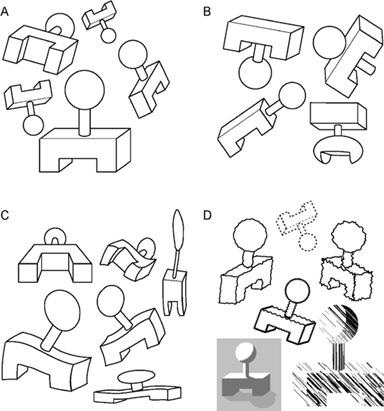 A

B

C

D