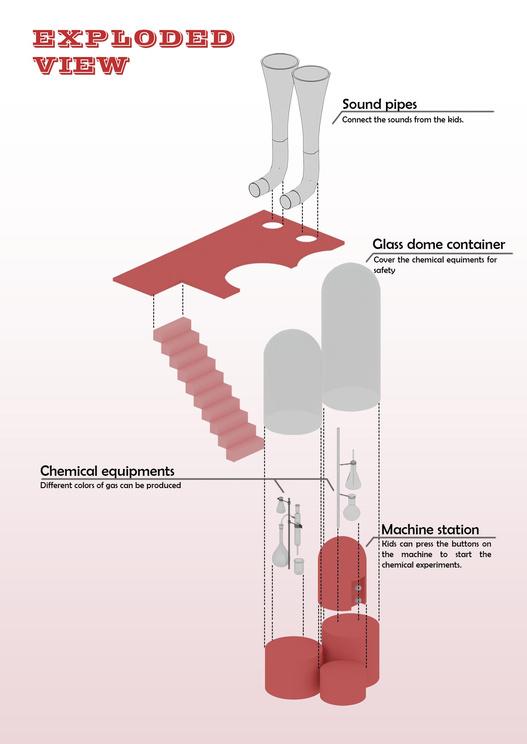 EXPLODED VIEW

Sound pipes
Connect the sounds from the kids.

Glass dome container
Cover the chemical equipments for safety

Chemical equipments
Different colors of gas can be produced

Machine station
Kids can press the buttons on the machine to start the chemical experiments.