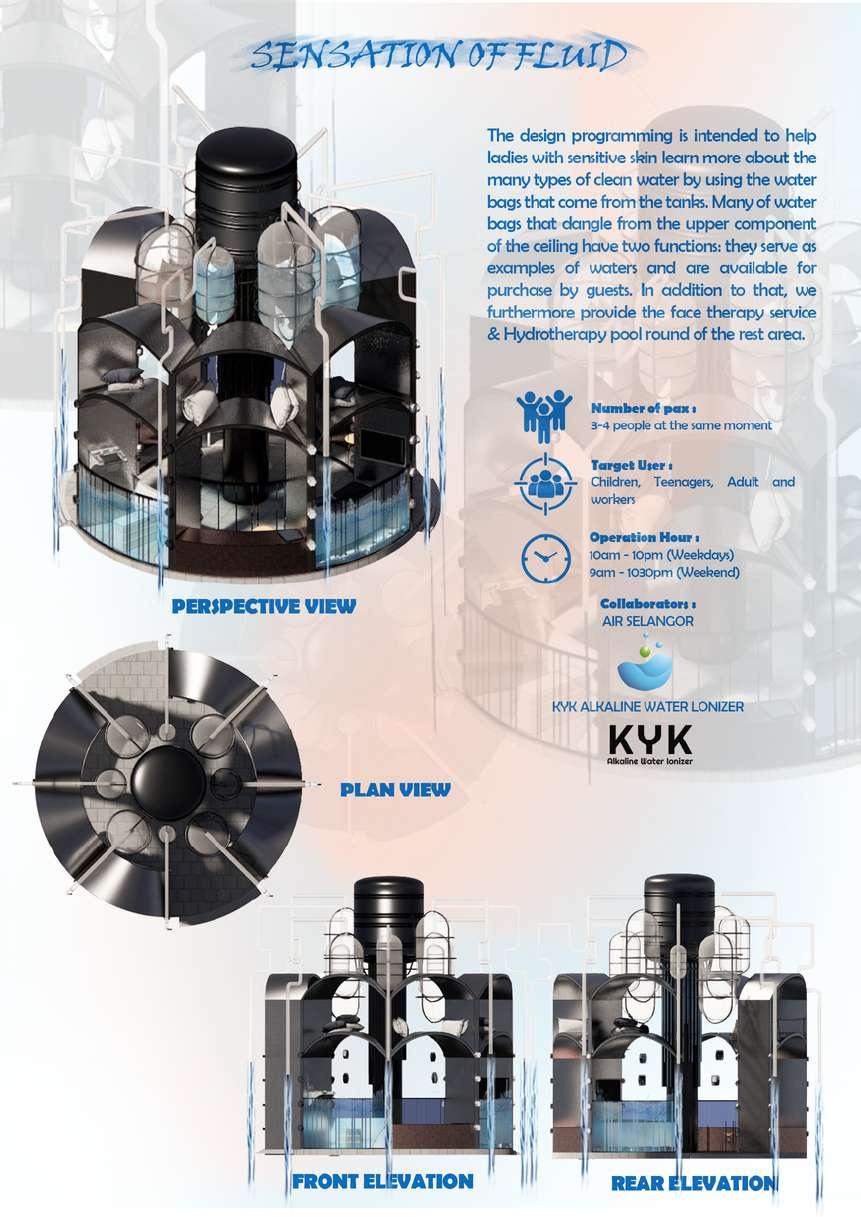 SENSATION OF FLUID

The design programming is intended to help ladies with sensitive skin learn more about the many types of clean water by using the water bags that come from the tanks. Many of water bags that dangle from the upper component of the ceiling have two functions: they serve as examples of waters and are available for purchase by guests. In addition to that, we furthermore provide the face therapy service & Hydrotherapy pool round of the rest area.

Number of pax :
3-4 people at the same moment

Target User :
Children, Teenagers, Adult and workers

Operation Hour :
10am - 10pm (Weekdays)
9am - 1030pm (Weekend)

Collaborators :
AIR SELANGOR

KYK ALKALINE WATER LONIZER

KYK
Alkaline Water Ionizer

PERSPECTIVE VIEW

PLAN VIEW

FRONT ELEVATION

REAR ELEVATION