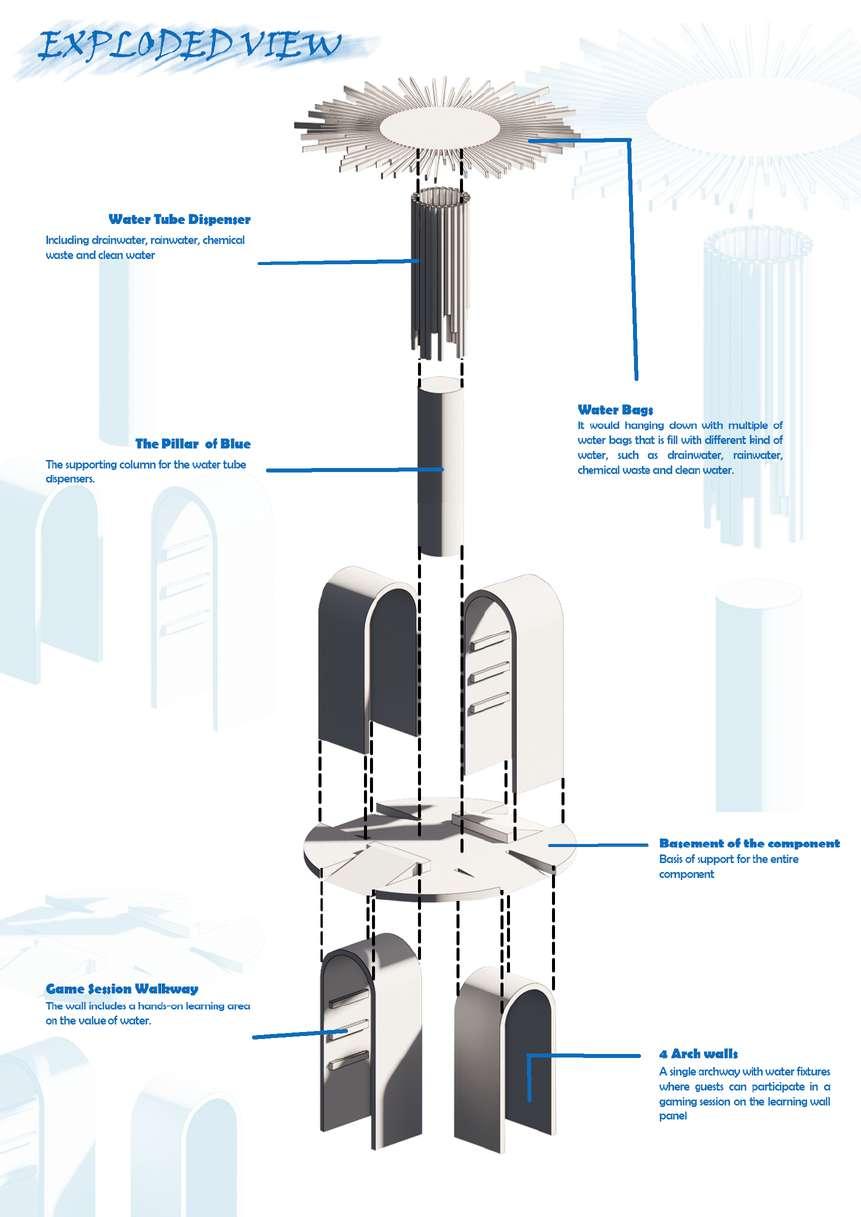 EXPLODED VIEW

Water Tube Dispenser
Including drainwater, rainwater, chemical waste and clean water

Water Bags
It would hanging down with multiple of water bags that is fill with different kind of water, such as drainwater, rainwater, chemical waste and clean water.

The Pillar of Blue
The supporting column for the water tube dispensers.

Basement of the component
Basis of support for the entire component

Game Session Walkway
The wall includes a hands-on learning area on the value of water.

4 Arch walls
A single archway with water fixtures where guests can participate in a gaming session on the learning wall panel