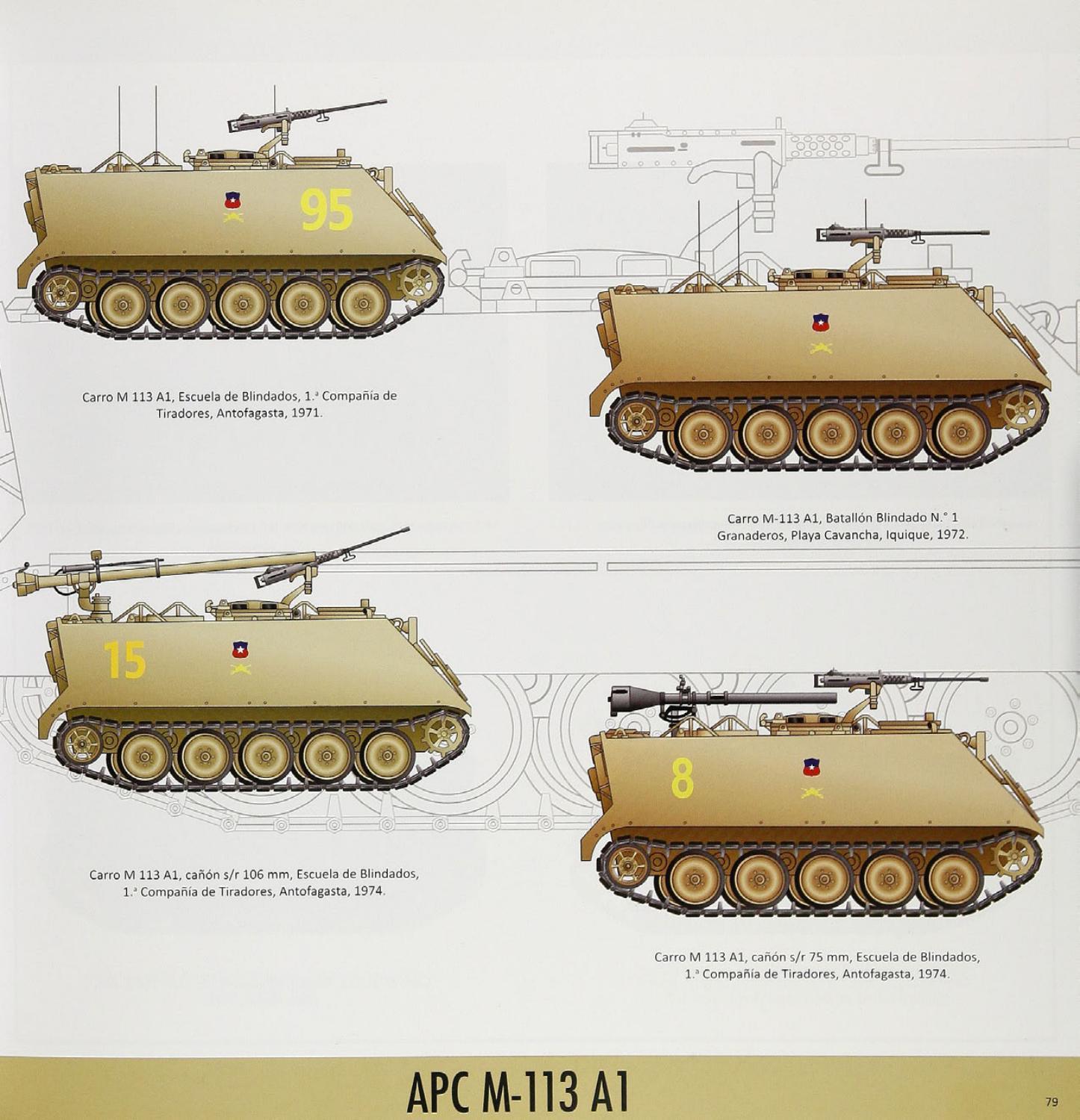 95

Carro M 113 A1, Escuela de Blindados, 1.ª Compañía de Tiradores, Antofagasta, 1971.

Carro M-113 A1, Batallón Blindado N.° 1 Granaderos, Playa Cavancha, Iquique, 1972.

15

Carro M 113 A1, cañón s/r 106 mm, Escuela de Blindados, 1.ª Compañía de Tiradores, Antofagasta, 1974.

8

Carro M 113 A1, cañón s/r 75 mm, Escuela de Blindados, 1.ª Compañía de Tiradores, Antofagasta, 1974.

APC M-113 A1

79