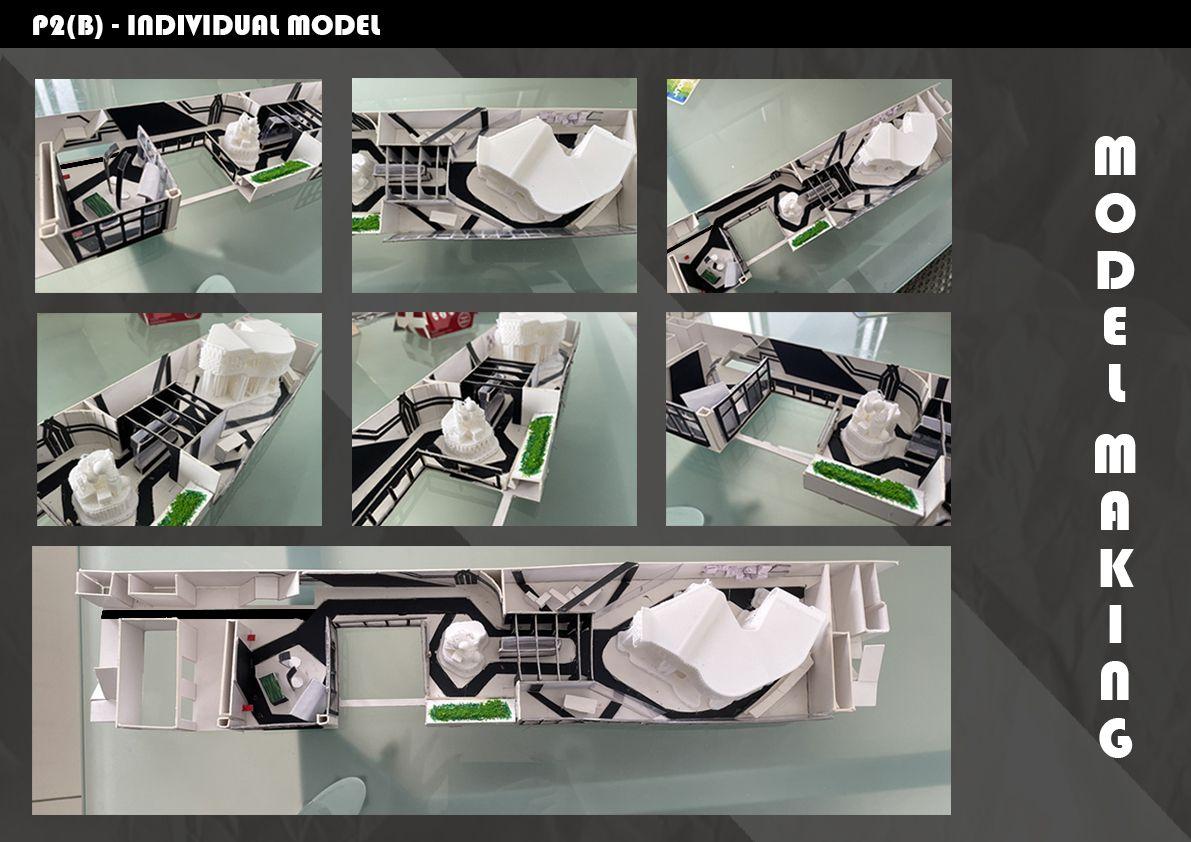 P2(B) - INDIVIDUAL MODEL

MODEL MAKING