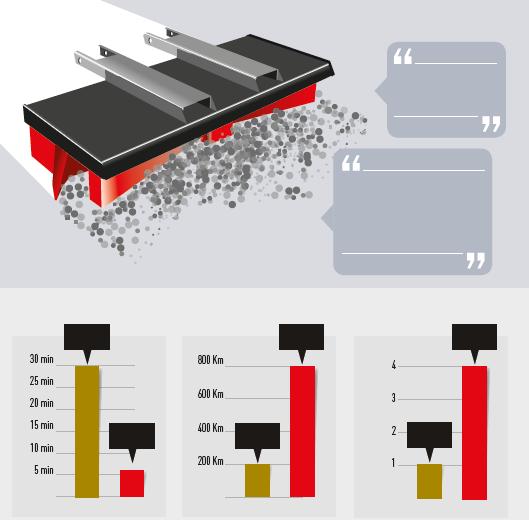 “
”

“
”

30 min
25 min
20 min
15 min
10 min
5 min

800 Km
600 Km
400 Km
200 Km

4
3
2
1