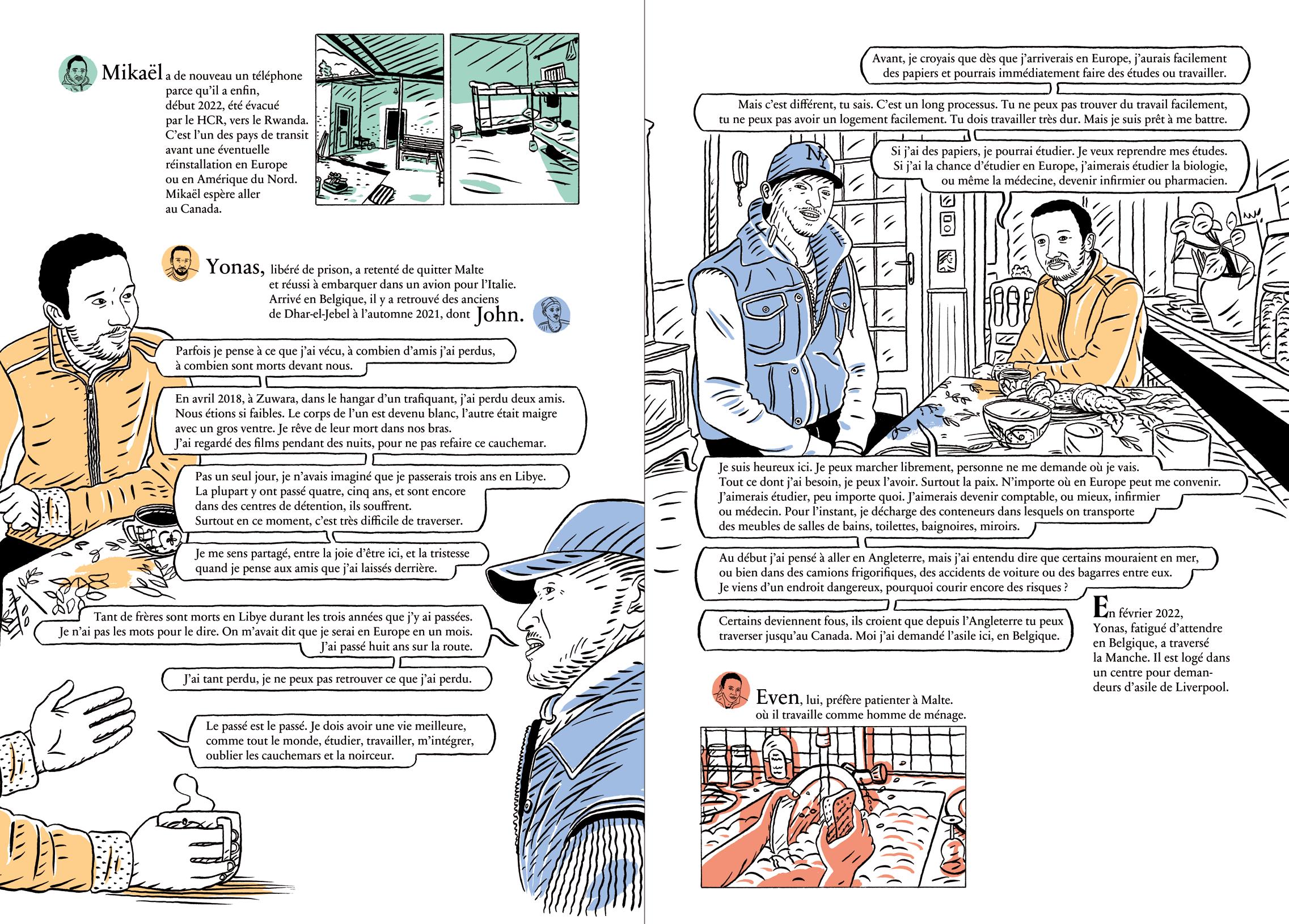 Mikaël a de nouveau un téléphone parce qu'il a enfin, début 2022, été évacué par le HCR, vers le Rwanda. C'est l'un des pays de transit avant une éventuelle réinstallation en Europe ou en Amérique du Nord. Mikaël espère aller au Canada.

Yonas, libéré de prison, a retenté de quitter Malte et réussi à embarquer dans un avion pour l'Italie. Arrivé en Belgique, il y a retrouvé des anciens de Dhar-el-Jebel à l'automne 2021, dont John.

Parfois je pense à ce que j'ai vécu, à combien d'amis j'ai perdus, à combien sont morts devant nous.

En avril 2018, à Zuwara, dans le hangar d'un trafiquant, j'ai perdu deux amis. Nous étions si faibles. Le corps de l'un est devenu blanc, l'autre était maigre avec un gros ventre. Je rêve de leur mort dans nos bras. J'ai regardé des films pendant des nuits, pour ne pas refaire ce cauchemar.

Pas un seul jour, je n'avais imaginé que je passerais trois ans en Libye. La plupart y ont passé quatre, cinq ans, et sont encore dans des centres de détention, ils souffrent. Surtout en ce moment, c'est très difficile de traverser.

Je me sens partagé, entre la joie d'être ici, et la tristesse quand je pense aux amis que j'ai laissés derrière.

Tant de frères sont morts en Libye durant les trois années que j'y ai passées. Je n'ai pas les mots pour le dire. On m'avait dit que je serai en Europe en un mois. J'ai passé huit ans sur la route.

J'ai tant perdu, je ne peux pas retrouver ce que j'ai perdu.

Le passé est le passé. Je dois avoir une vie meilleure, comme tout le monde, étudier, travailler, m'intégrer, oublier les cauchemars et la noirceur.

Avant, je croyais que dès que j'arriverais en Europe, j'aurais facilement des papiers et pourrais immédiatement faire des études ou travailler.

Mais c'est différent, tu sais. C'est un long processus. Tu ne peux pas trouver du travail facilement, tu ne peux pas avoir un logement facilement. Tu dois travailler très dur. Mais je suis prêt à me battre.

Si j'ai des papiers, je pourrai étudier. Je veux reprendre mes études. Si j'ai la chance d'étudier en Europe, j'aimerais étudier la biologie, ou même la médecine, devenir infirmier ou pharmacien.

NY

Je suis heureux ici. Je peux marcher librement, personne ne me demande où je vais. Tout ce dont j'ai besoin, je peux l'avoir. Surtout la paix. N'importe où en Europe peut me convenir. J'aimerais étudier, peu importe quoi. J'aimerais devenir comptable, ou mieux, infirmier ou médecin. Pour l'instant, je décharge des conteneurs dans lesquels on transporte des meubles de salles de bains, toilettes, baignoires, miroirs.

Au début j'ai pensé à aller en Angleterre, mais j'ai entendu dire que certains mouraient en mer, ou bien dans des camions frigorifiques, des accidents de voiture ou des bagarres entre eux. Je viens d'un endroit dangereux, pourquoi courir encore des risques ?

Certains deviennent fous, ils croient que depuis l'Angleterre tu peux traverser jusqu'au Canada. Moi j'ai demandé l'asile ici, en Belgique.

En février 2022, Yonas, fatigué d'attendre en Belgique, a traversé la Manche. Il est logé dans un centre pour demandeurs d'asile de Liverpool.

Even, lui, préfère patienter à Malte. où il travaille comme homme de ménage.