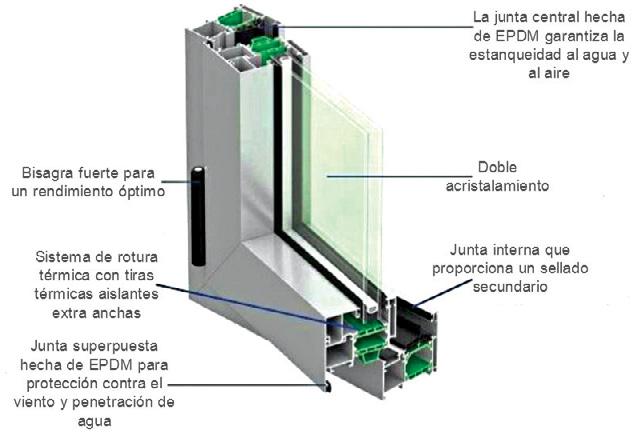 La junta central hecha de EPDM garantiza la estanqueidad al agua y al aire

Bisagra fuerte para un rendimiento óptimo

Doble acristalamiento

Sistema de rotura térmica con tiras térmicas aislantes extra anchas

Junta interna que proporciona un sellado secundario

Junta superpuesta hecha de EPDM para protección contra el viento y penetración de agua