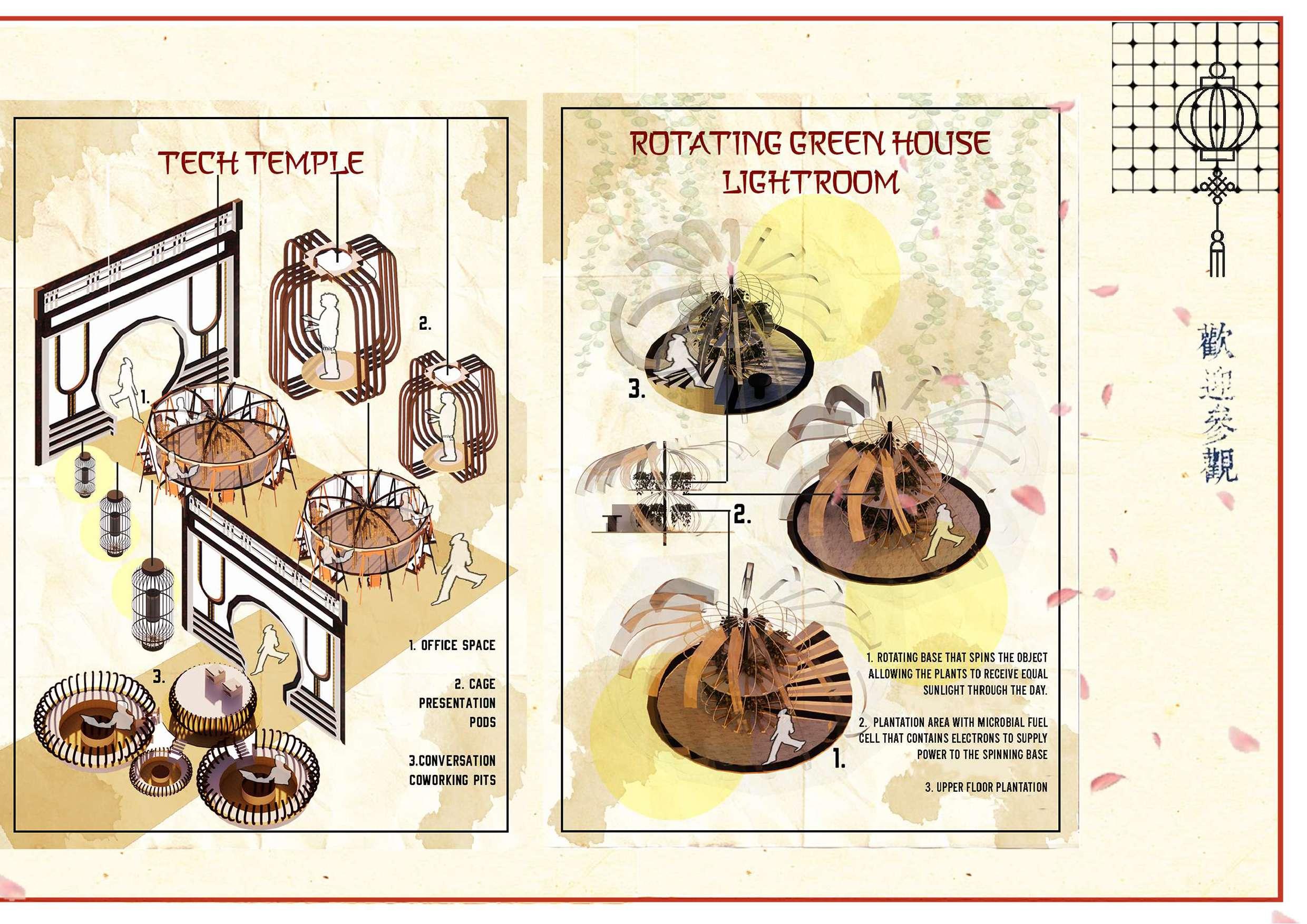 TECH TEMPLE

2.

1.

3.

1. OFFICE SPACE

2. CAGE PRESENTATION PODS

3.CONVERSATION COWORKING PITS

ROTATING GREEN HOUSE LIGHTROOM

3.

2.

1.

1. ROTATING BASE THAT SPINS THE OBJECT ALLOWING THE PLANTS TO RECEIVE EQUAL SUNLIGHT THROUGH THE DAY.

2. PLANTATION AREA WITH MICROBIAL FUEL CELL THAT CONTAINS ELECTRONS TO SUPPLY POWER TO THE SPINNING BASE

3. UPPER FLOOR PLANTATION

歡迎參觀