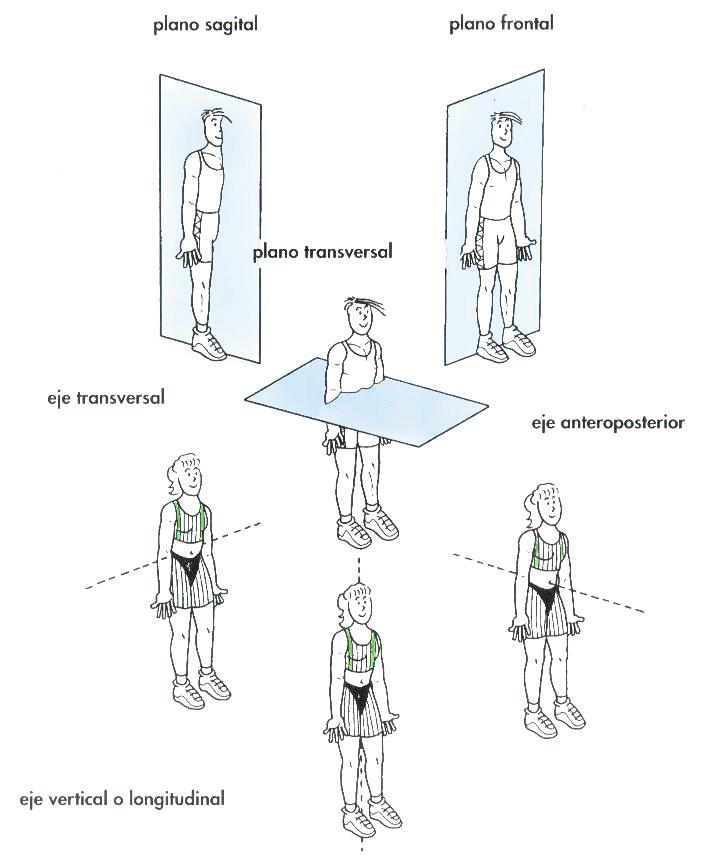 plano sagital

plano frontal

plano transversal

eje transversal

eje anteroposterior

eje vertical o longitudinal