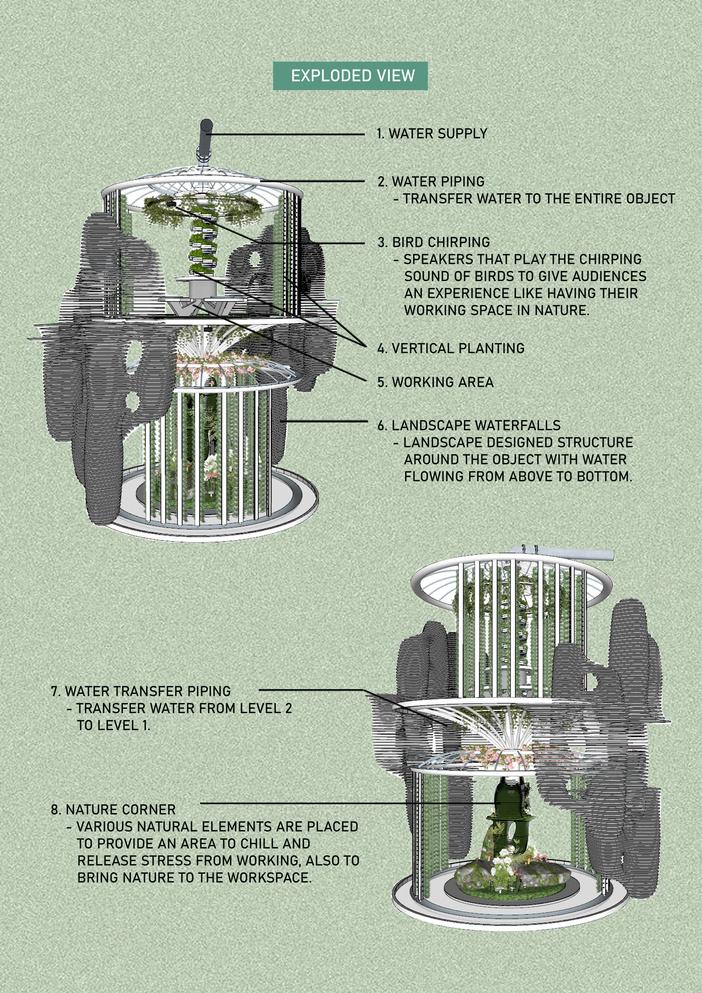 EXPLODED VIEW

1. WATER SUPPLY

2. WATER PIPING
- TRANSFER WATER TO THE ENTIRE OBJECT

3. BIRD CHIRPING
- SPEAKERS THAT PLAY THE CHIRPING SOUND OF BIRDS TO GIVE AUDIENCES AN EXPERIENCE LIKE HAVING THEIR WORKING SPACE IN NATURE.

4. VERTICAL PLANTING

5. WORKING AREA

6. LANDSCAPE WATERFALLS
- LANDSCAPE DESIGNED STRUCTURE AROUND THE OBJECT WITH WATER FLOWING FROM ABOVE TO BOTTOM.

7. WATER TRANSFER PIPING
- TRANSFER WATER FROM LEVEL 2 TO LEVEL 1.

8. NATURE CORNER
- VARIOUS NATURAL ELEMENTS ARE PLACED TO PROVIDE AN AREA TO CHILL AND RELEASE STRESS FROM WORKING, ALSO TO BRING NATURE TO THE WORKSPACE.