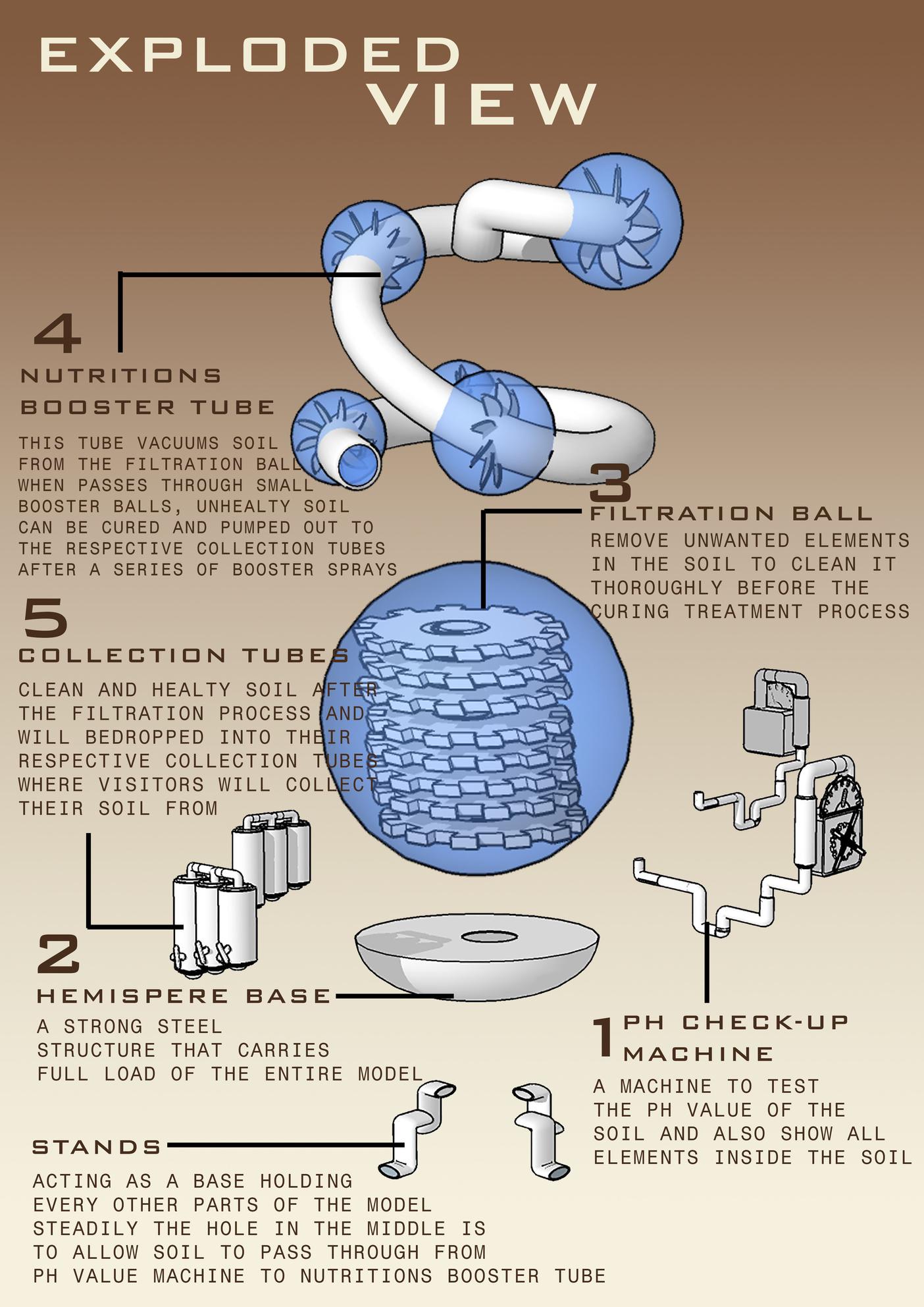 EXPLODED VIEW

4
NUTRITIONS BOOSTER TUBE
THIS TUBE VACUUMS SOIL FROM THE FILTRATION BALL WHEN PASSES THROUGH SMALL BOOSTER BALLS, UNHEALTY SOIL CAN BE CURED AND PUMPED OUT TO THE RESPECTIVE COLLECTION TUBES AFTER A SERIES OF BOOSTER SPRAYS

3
FILTRATION BALL
REMOVE UNWANTED ELEMENTS IN THE SOIL TO CLEAN IT THOROUGHLY BEFORE THE CURING TREATMENT PROCESS

5
COLLECTION TUBES
CLEAN AND HEALTY SOIL AFTER THE FILTRATION PROCESS AND WILL BEDROPPED INTO THEIR RESPECTIVE COLLECTION TUBES WHERE VISITORS WILL COLLECT THEIR SOIL FROM

2
HEMISPERE BASE
A STRONG STEEL STRUCTURE THAT CARRIES FULL LOAD OF THE ENTIRE MODEL

1
PH CHECK-UP MACHINE
A MACHINE TO TEST THE PH VALUE OF THE SOIL AND ALSO SHOW ALL ELEMENTS INSIDE THE SOIL

STANDS
ACTING AS A BASE HOLDING EVERY OTHER PARTS OF THE MODEL STEADILY THE HOLE IN THE MIDDLE IS TO ALLOW SOIL TO PASS THROUGH FROM PH VALUE MACHINE TO NUTRITIONS BOOSTER TUBE