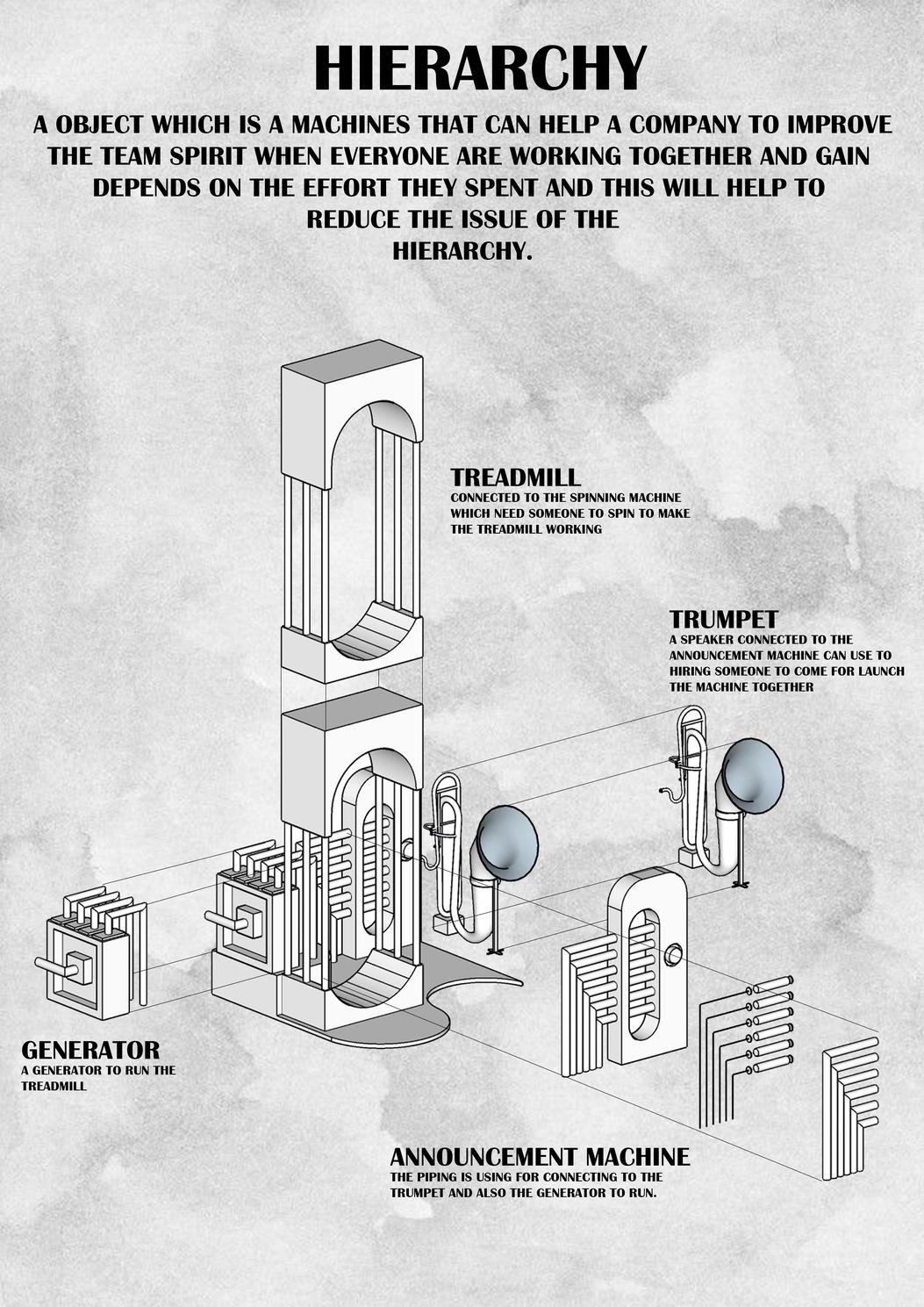 HIERARCHY

A OBJECT WHICH IS A MACHINES THAT CAN HELP A COMPANY TO IMPROVE THE TEAM SPIRIT WHEN EVERYONE ARE WORKING TOGETHER AND GAIN DEPENDS ON THE EFFORT THEY SPENT AND THIS WILL HELP TO REDUCE THE ISSUE OF THE HIERARCHY.

TREADMILL
CONNECTED TO THE SPINNING MACHINE WHICH NEED SOMEONE TO SPIN TO MAKE THE TREADMILL WORKING

TRUMPET
A SPEAKER CONNECTED TO THE ANNOUNCEMENT MACHINE CAN USE TO HIRING SOMEONE TO COME FOR LAUNCH THE MACHINE TOGETHER

GENERATOR
A GENERATOR TO RUN THE TREADMILL

ANNOUNCEMENT MACHINE
THE PIPING IS USING FOR CONNECTING TO THE TRUMPET AND ALSO THE GENERATOR TO RUN.