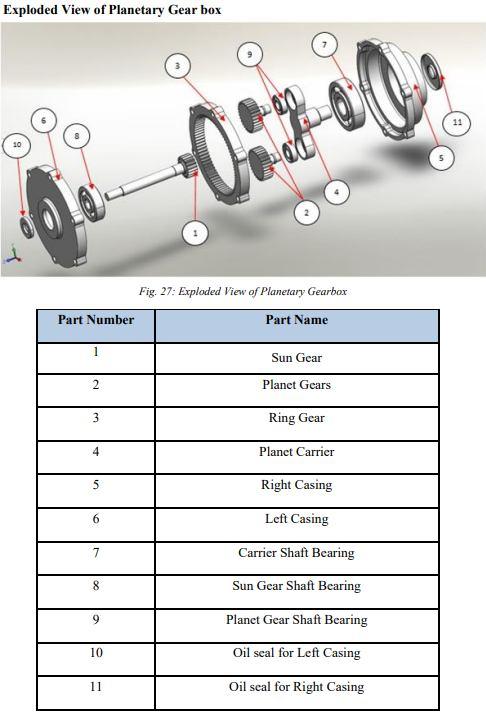 Exploded View of Planetary Gear box

3
9
7
6
8
10
11
5
4
2
1

Fig. 27: Exploded View of Planetary Gearbox

| Part Number | Part Name |
|---|---|
| 1 | Sun Gear |
| 2 | Planet Gears |
| 3 | Ring Gear |
| 4 | Planet Carrier |
| 5 | Right Casing |
| 6 | Left Casing |
| 7 | Carrier Shaft Bearing |
| 8 | Sun Gear Shaft Bearing |
| 9 | Planet Gear Shaft Bearing |
| 10 | Oil seal for Left Casing |
| 11 | Oil seal for Right Casing |