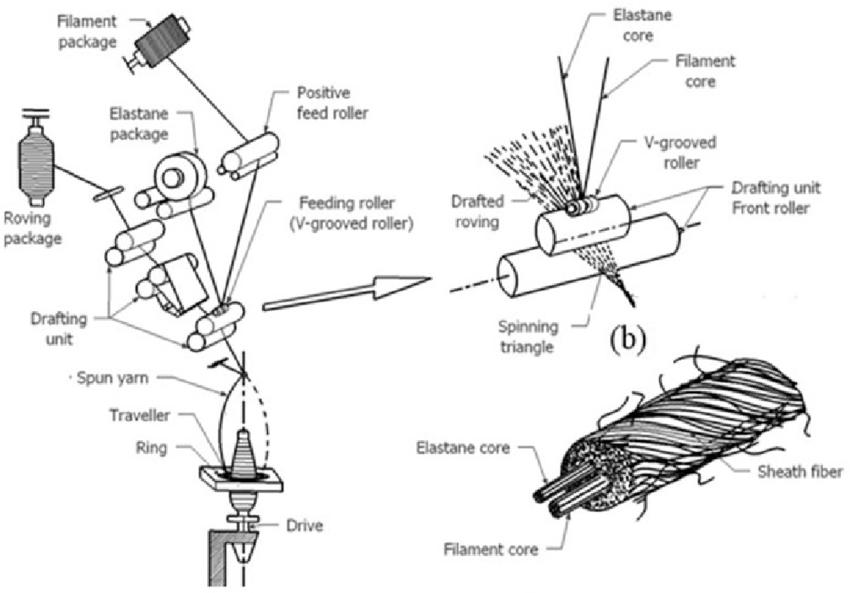 Filament package

Elastane package

Positive feed roller

Roving package

Feeding roller (V-grooved roller)

Drafting unit

Spun yarn

Traveller

Ring

Drive

Elastane core

Filament core

V-grooved roller

Drafted roving

Drafting unit Front roller

Spinning triangle

(b)

Elastane core

Sheath fiber

Filament core