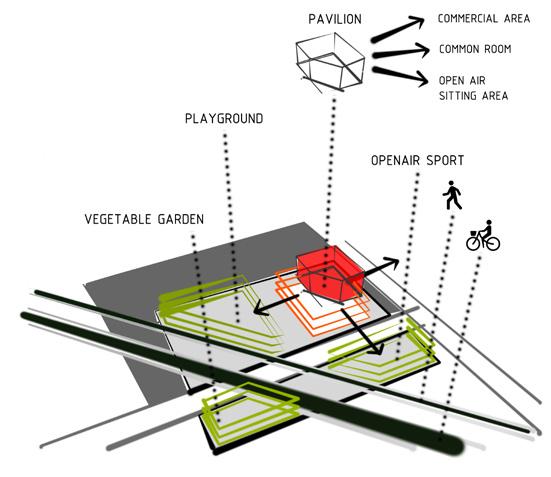 PAVILION

COMMERCIAL AREA

COMMON ROOM

OPEN AIR SITTING AREA

PLAYGROUND

OPENAIR SPORT

VEGETABLE GARDEN