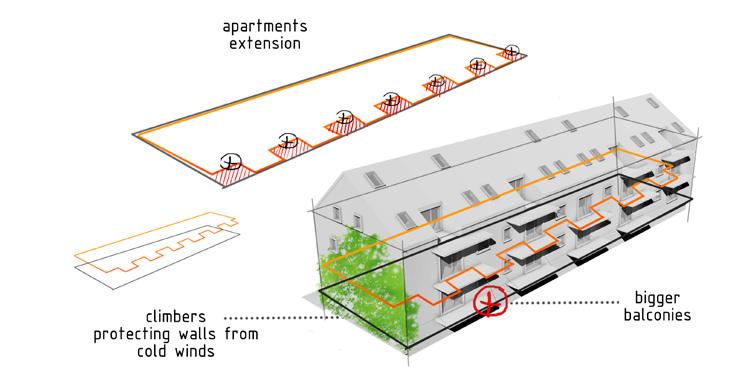 apartments extension

climbers protecting walls from cold winds

bigger balconies