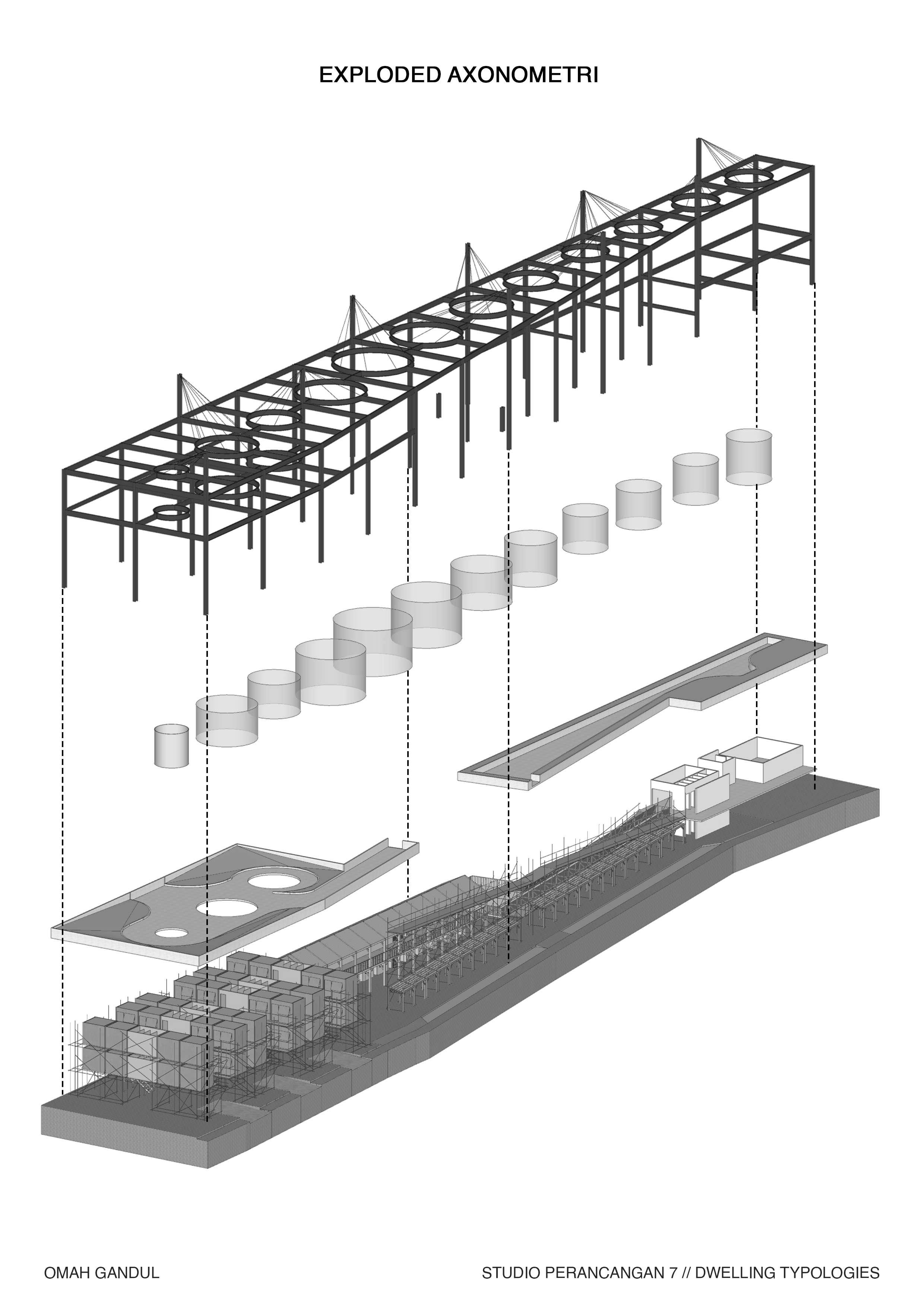 EXPLODED AXONOMETRI

OMAH GANDUL

STUDIO PERANCANGAN 7 // DWELLING TYPOLOGIES