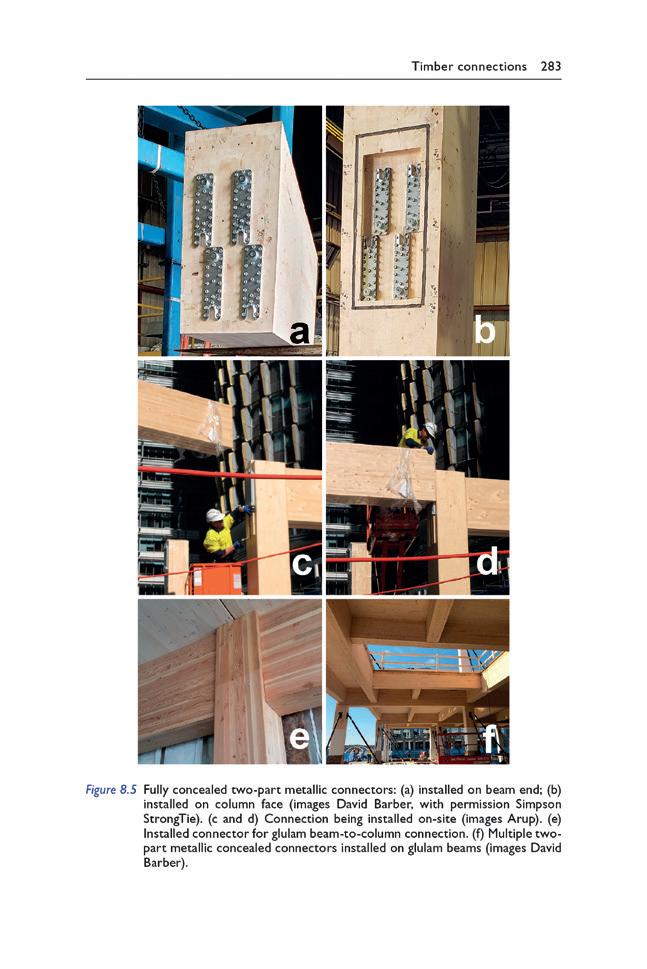 Timber connections 283

a

b

c

d

e

f

Figure 8.5 Fully concealed two-part metallic connectors: (a) installed on beam end; (b) installed on column face (images David Barber, with permission Simpson StrongTie). (c and d) Connection being installed on-site (images Arup). (e) Installed connector for glulam beam-to-column connection. (f) Multiple two-part metallic concealed connectors installed on glulam beams (images David Barber).