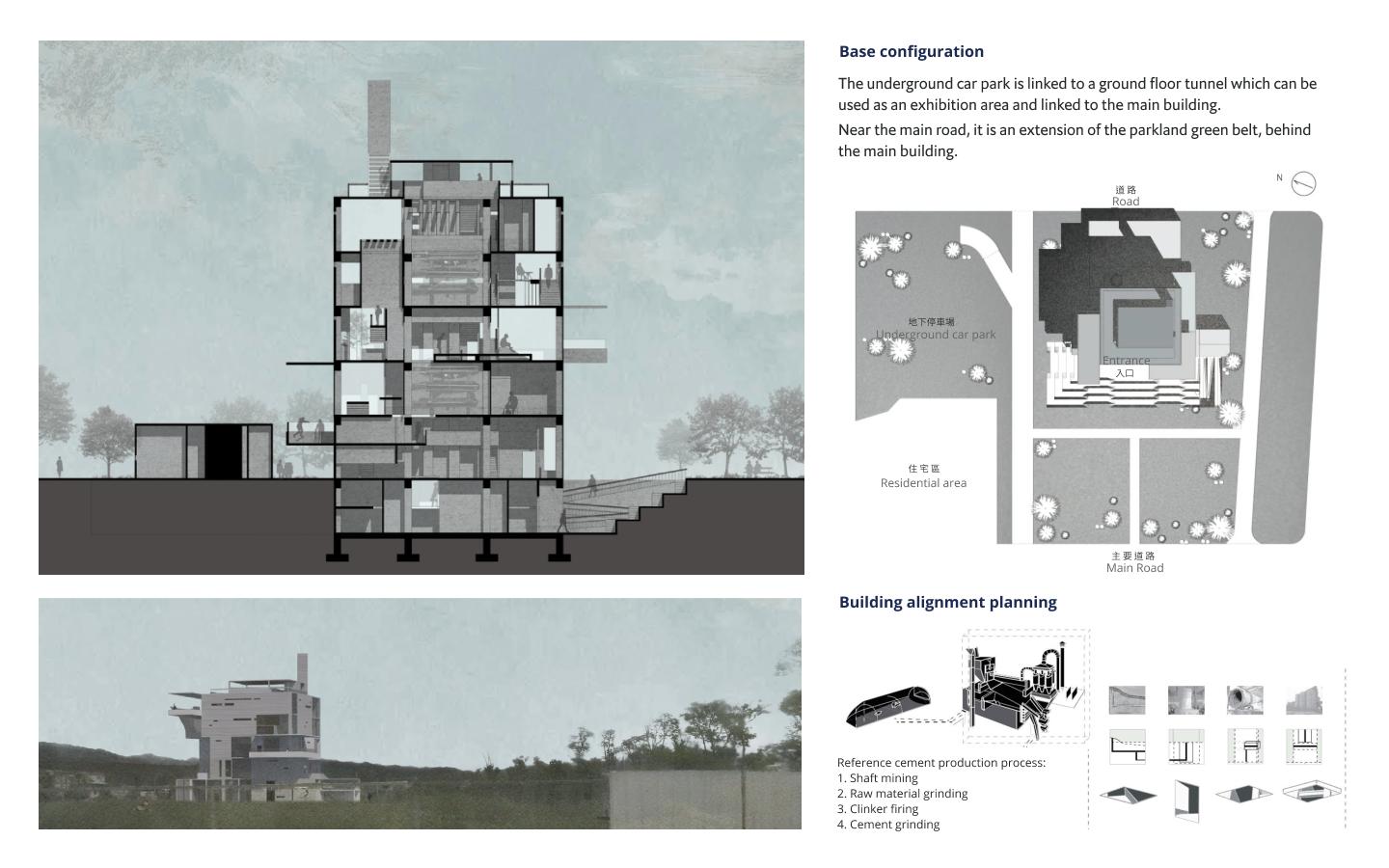 Base configuration

The underground car park is linked to a ground floor tunnel which can be used as an exhibition area and linked to the main building.

Near the main road, it is an extension of the parkland green belt, behind the main building.

N

道路
Road

地下停車場
Underground car park

Entrance
入口

住宅區
Residential area

主要道路
Main Road

Building alignment planning

Reference cement production process:
1. Shaft mining
2. Raw material grinding
3. Clinker firing
4. Cement grinding