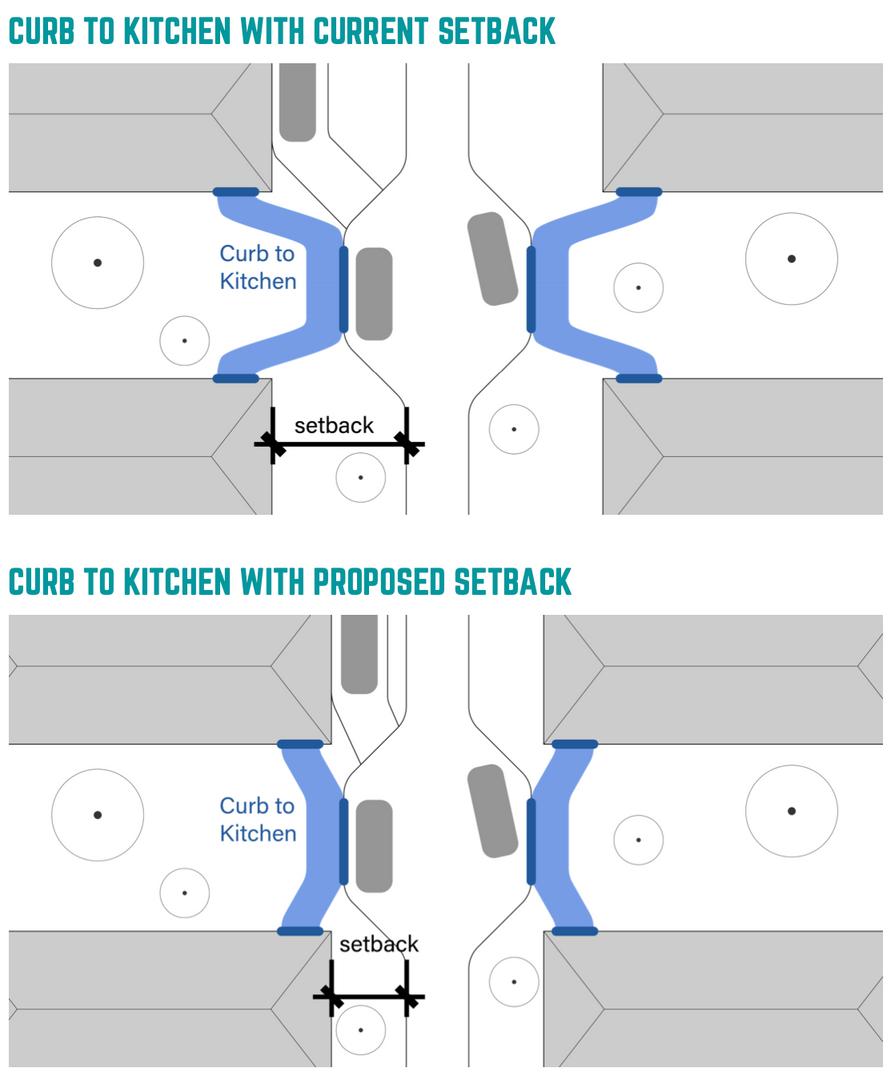 CURB TO KITCHEN WITH CURRENT SETBACK

Curb to Kitchen

setback

CURB TO KITCHEN WITH PROPOSED SETBACK

Curb to Kitchen

setback