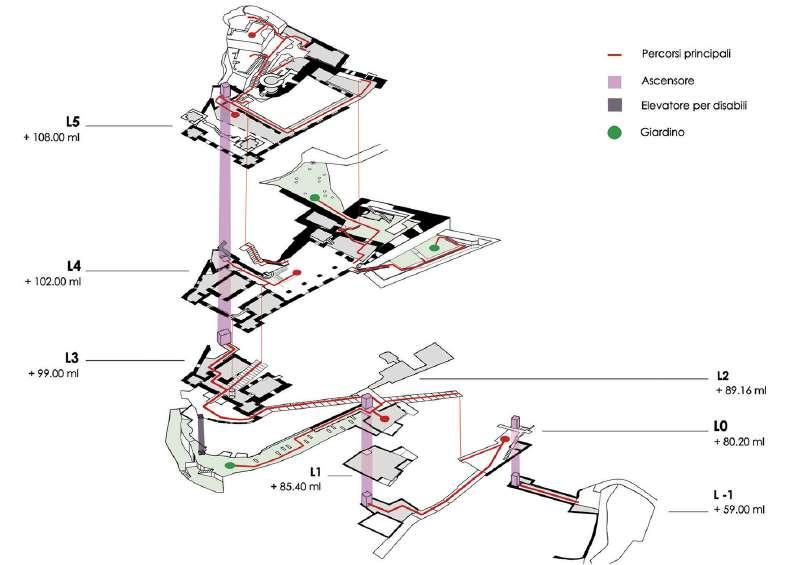 Percorsi principali

Ascensore

Elevatore per disabili

Giardino

L5
+ 108.00 ml

L4
+ 102.00 ml

L3
+ 99.00 ml

L2
+ 89.16 ml

L0
+ 80.20 ml

L1
+ 85.40 ml

L -1
+ 59.00 ml