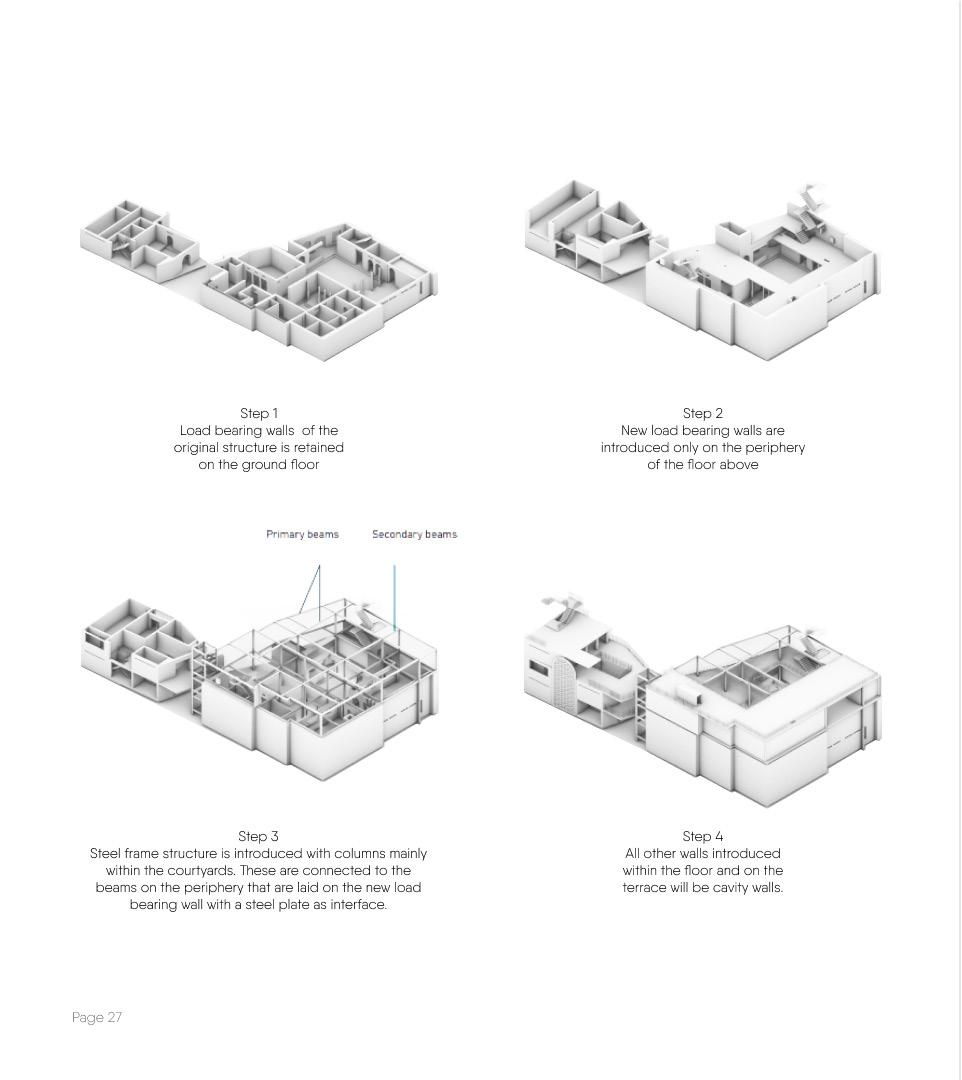 Step 1
Load bearing walls of the original structure is retained on the ground floor

Step 2
New load bearing walls are introduced only on the periphery of the floor above

Primary beams

Secondary beams

Step 3
Steel frame structure is introduced with columns mainly within the courtyards. These are connected to the beams on the periphery that are laid on the new load bearing wall with a steel plate as interface.

Step 4
All other walls introduced within the floor and on the terrace will be cavity walls.

Page 27