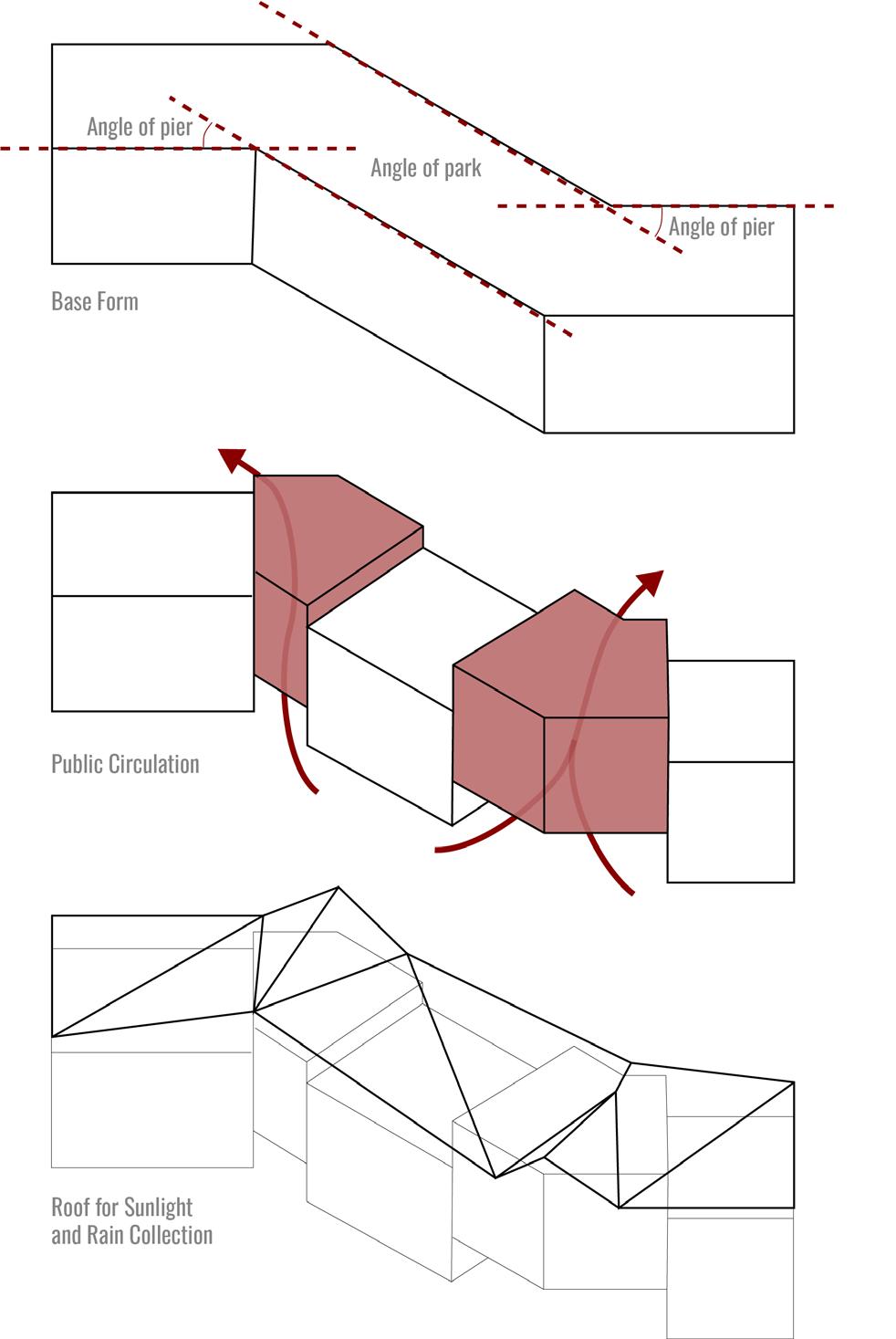 Angle of pier

Angle of park

Angle of pier

Base Form

Public Circulation

Roof for Sunlight
and Rain Collection