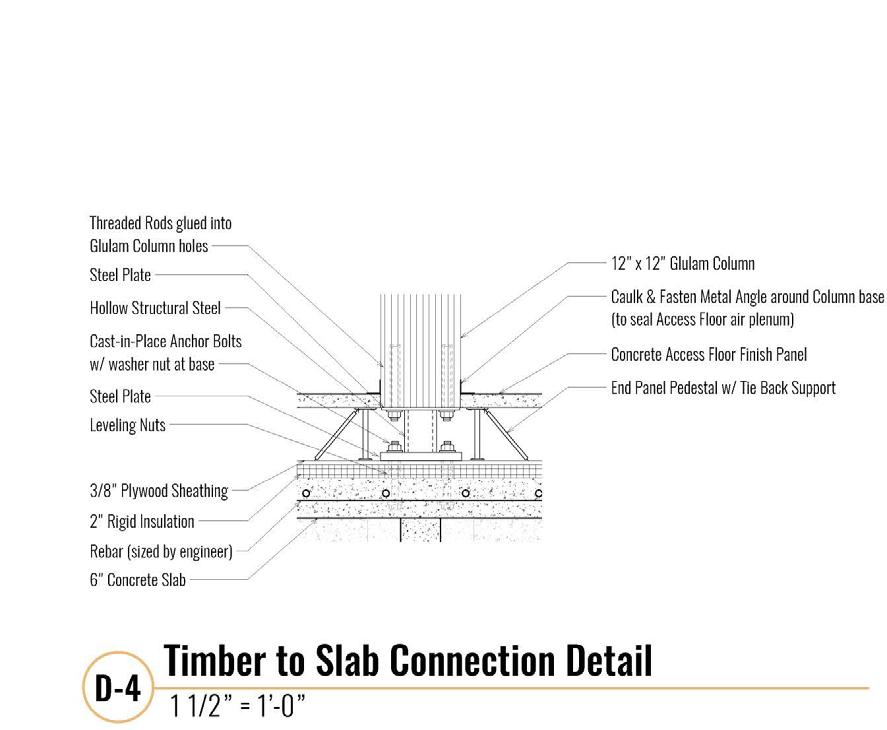 Threaded Rods glued into Glulam Column holes

Steel Plate

Hollow Structural Steel

Cast-in-Place Anchor Bolts w/ washer nut at base

Steel Plate

Leveling Nuts

3/8" Plywood Sheathing

2" Rigid Insulation

Rebar (sized by engineer)

6" Concrete Slab

12" x 12" Glulam Column

Caulk & Fasten Metal Angle around Column base (to seal Access Floor air plenum)

Concrete Access Floor Finish Panel

End Panel Pedestal w/ Tie Back Support

D-4

Timber to Slab Connection Detail

1 1/2" = 1'-0"