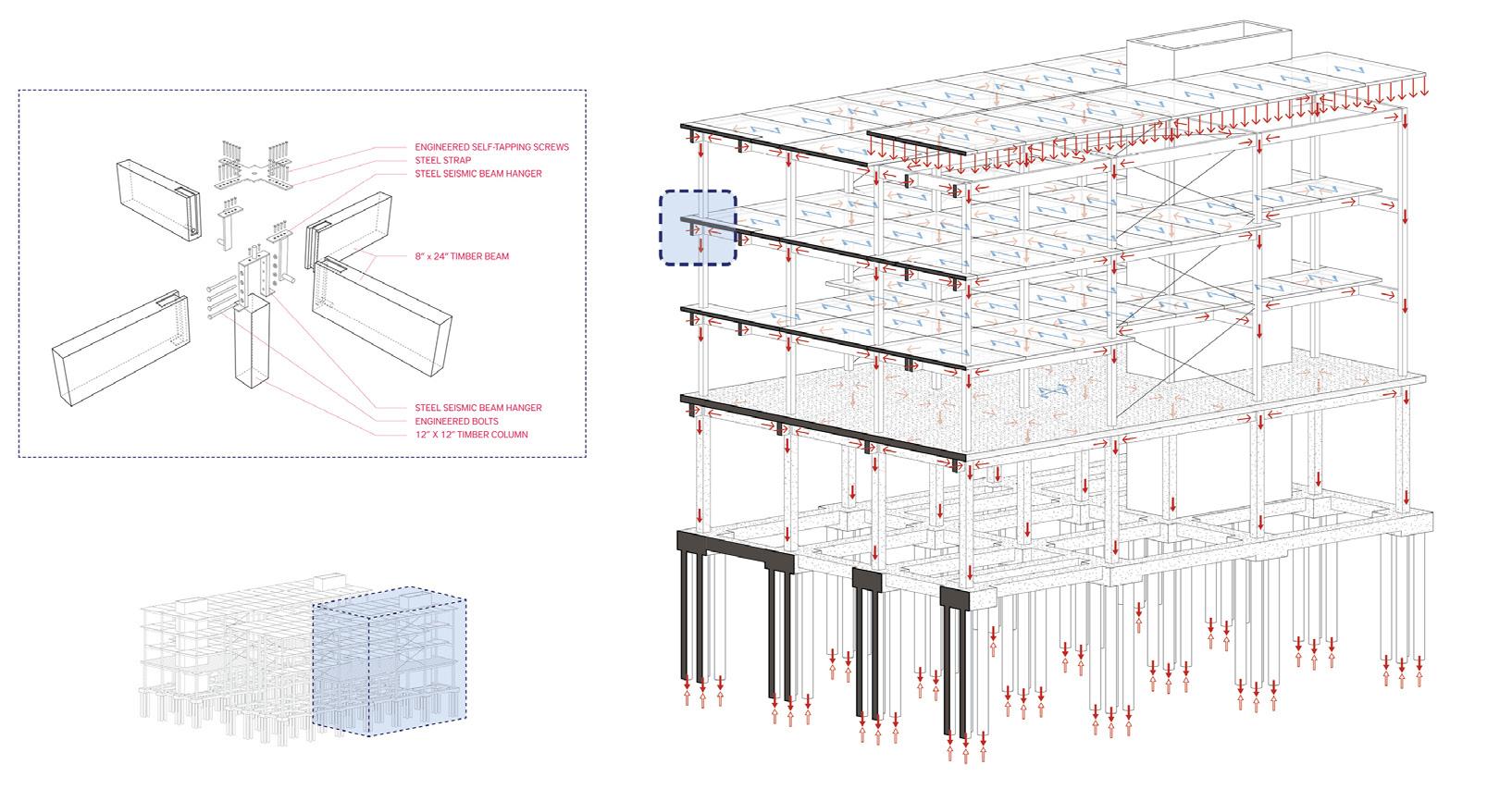 ENGINEERED SELF-TAPPING SCREWS
STEEL STRAP
STEEL SEISMIC BEAM HANGER
8" x 24" TIMBER BEAM
STEEL SEISMIC BEAM HANGER
ENGINEERED BOLTS
12" X 12" TIMBER COLUMN