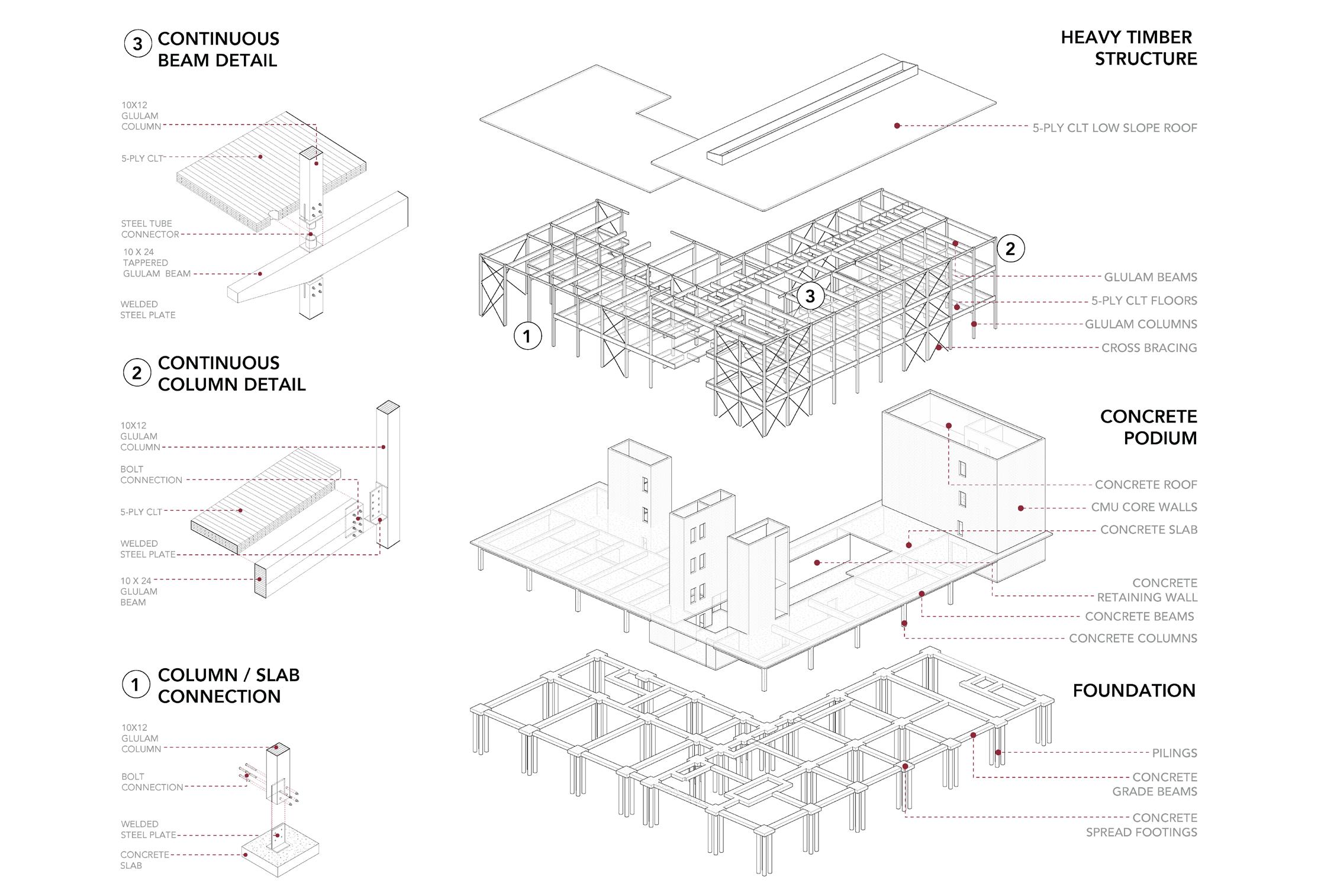 3 CONTINUOUS BEAM DETAIL

10X12 GLULAM COLUMN

5-PLY CLT

STEEL TUBE CONNECTOR

10 X 24 TAPPERED GLULAM BEAM

WELDED STEEL PLATE

2 CONTINUOUS COLUMN DETAIL

10X12 GLULAM COLUMN

BOLT CONNECTION

5-PLY CLT

WELDED STEEL PLATE

10 X 24 GLULAM BEAM

1 COLUMN / SLAB CONNECTION

10X12 GLULAM COLUMN

BOLT CONNECTION

WELDED STEEL PLATE

CONCRETE SLAB

HEAVY TIMBER STRUCTURE

5-PLY CLT LOW SLOPE ROOF

2

3

1

GLULAM BEAMS

5-PLY CLT FLOORS

GLULAM COLUMNS

CROSS BRACING

CONCRETE PODIUM

CONCRETE ROOF

CMU CORE WALLS

CONCRETE SLAB

CONCRETE RETAINING WALL

CONCRETE BEAMS

CONCRETE COLUMNS

FOUNDATION

PILINGS

CONCRETE GRADE BEAMS

CONCRETE SPREAD FOOTINGS