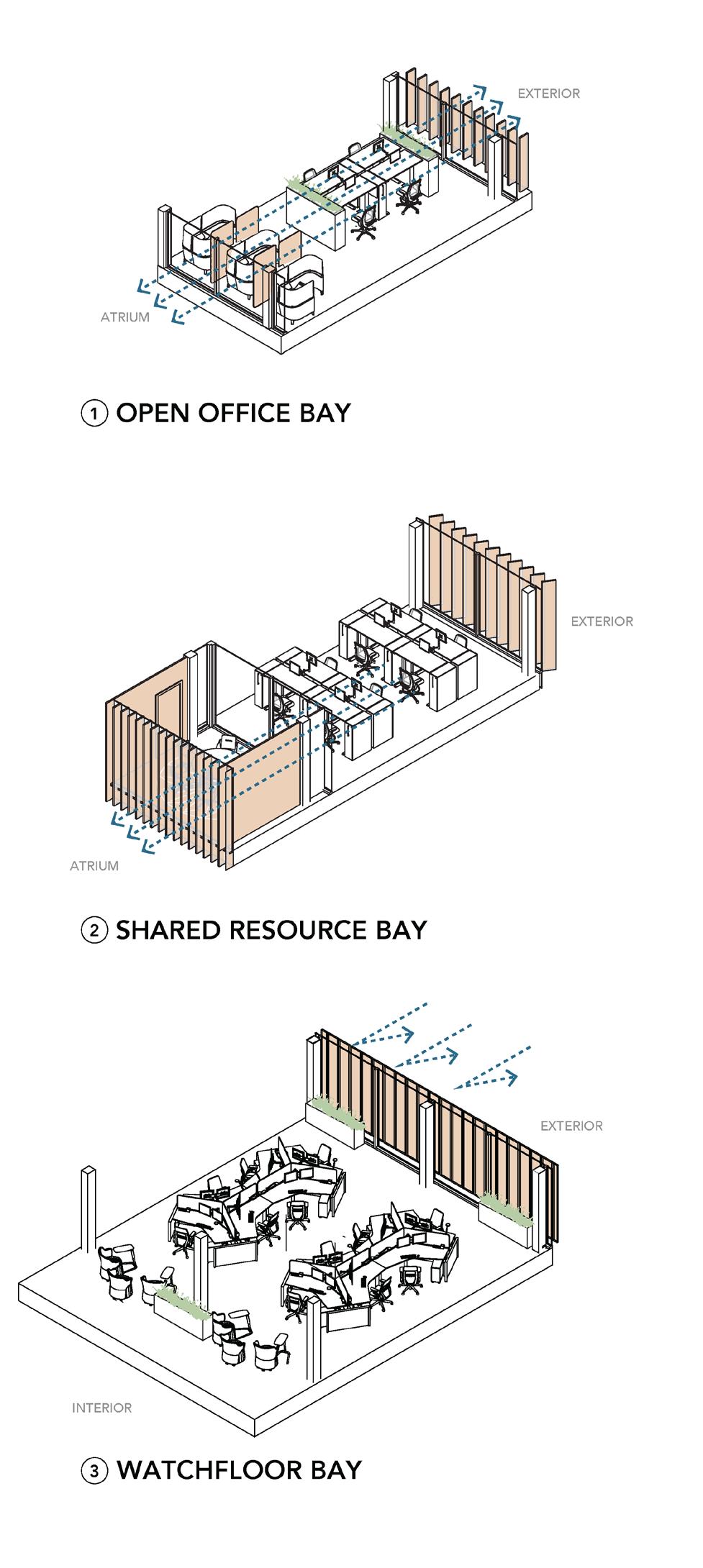 EXTERIOR

ATRIUM

1 OPEN OFFICE BAY

EXTERIOR

ATRIUM

2 SHARED RESOURCE BAY

EXTERIOR

INTERIOR

3 WATCHFLOOR BAY