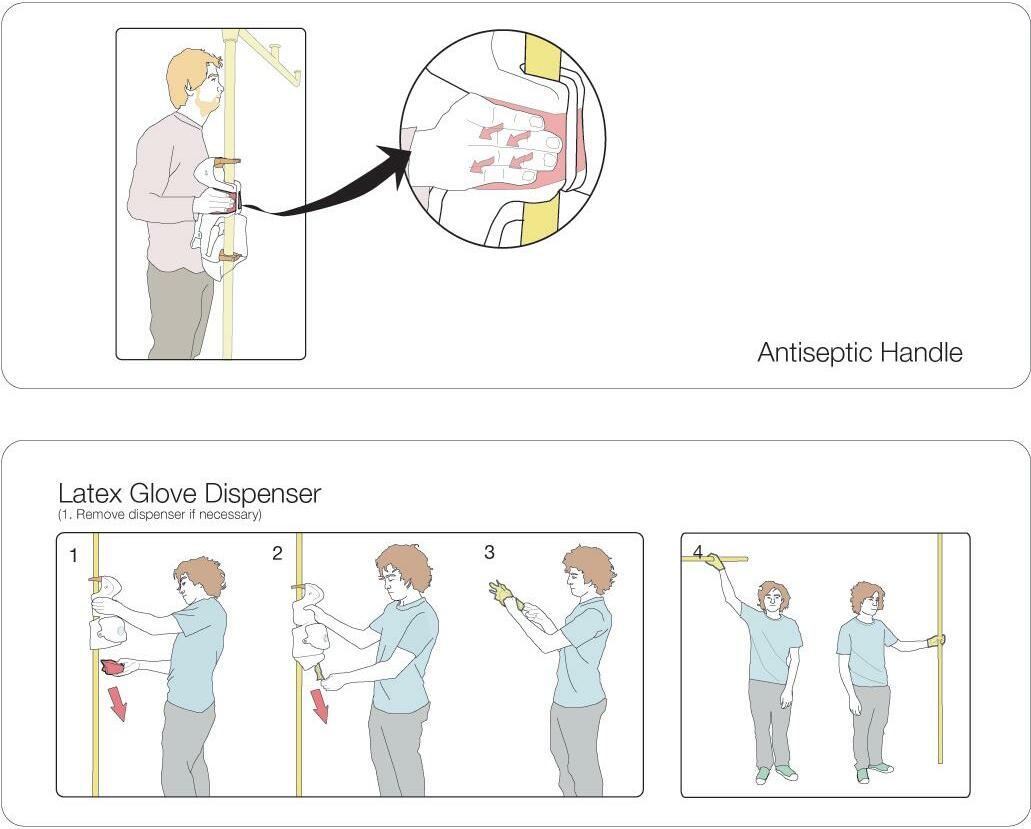 Antiseptic Handle

Latex Glove Dispenser
(1. Remove dispenser if necessary)

1

2

3

4