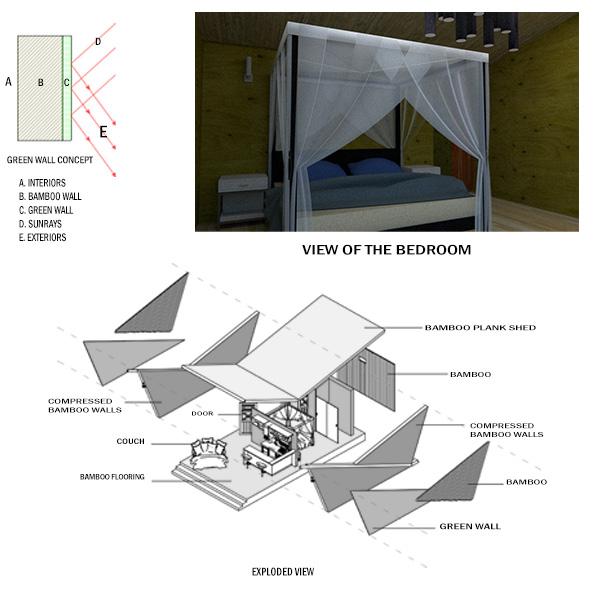 A B C D E

GREEN WALL CONCEPT

A. INTERIORS
B. BAMBOO WALL
C. GREEN WALL
D. SUNRAYS
E. EXTERIORS

VIEW OF THE BEDROOM

BAMBOO PLANK SHED

BAMBOO

COMPRESSED BAMBOO WALLS

DOOR

COMPRESSED BAMBOO WALLS

COUCH

BAMBOO FLOORING

BAMBOO

GREEN WALL

EXPLODED VIEW