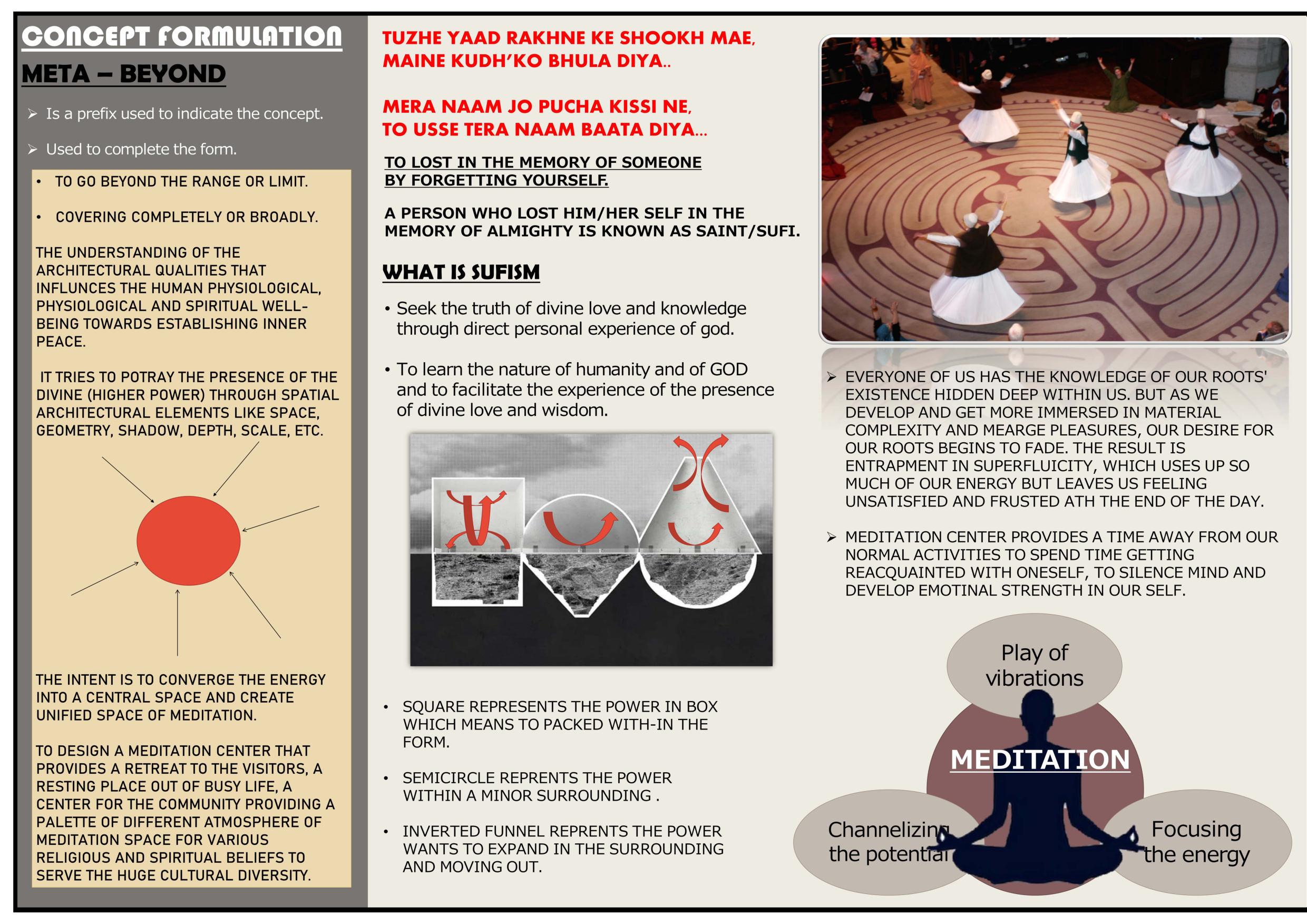 CONCEPT FORMULATION

META – BEYOND

➢ Is a prefix used to indicate the concept.

➢ Used to complete the form.

• TO GO BEYOND THE RANGE OR LIMIT.

• COVERING COMPLETELY OR BROADLY.

THE UNDERSTANDING OF THE ARCHITECTURAL QUALITIES THAT INFLUNCES THE HUMAN PHYSIOLOGICAL, PHYSIOLOGICAL AND SPIRITUAL WELL-BEING TOWARDS ESTABLISHING INNER PEACE.

IT TRIES TO POTRAY THE PRESENCE OF THE DIVINE (HIGHER POWER) THROUGH SPATIAL ARCHITECTURAL ELEMENTS LIKE SPACE, GEOMETRY, SHADOW, DEPTH, SCALE, ETC.

THE INTENT IS TO CONVERGE THE ENERGY INTO A CENTRAL SPACE AND CREATE UNIFIED SPACE OF MEDITATION.

TO DESIGN A MEDITATION CENTER THAT PROVIDES A RETREAT TO THE VISITORS, A RESTING PLACE OUT OF BUSY LIFE, A CENTER FOR THE COMMUNITY PROVIDING A PALETTE OF DIFFERENT ATMOSPHERE OF MEDITATION SPACE FOR VARIOUS RELIGIOUS AND SPIRITUAL BELIEFS TO SERVE THE HUGE CULTURAL DIVERSITY.

TUZHE YAAD RAKHNE KE SHOOKH MAE,
MAINE KUDH'KO BHULA DIYA..

MERA NAAM JO PUCHA KISSI NE,
TO USSE TERA NAAM BAATA DIYA...

TO LOST IN THE MEMORY OF SOMEONE BY FORGETTING YOURSELF.

A PERSON WHO LOST HIM/HER SELF IN THE MEMORY OF ALMIGHTY IS KNOWN AS SAINT/SUFI.

WHAT IS SUFISM

• Seek the truth of divine love and knowledge through direct personal experience of god.

• To learn the nature of humanity and of GOD and to facilitate the experience of the presence of divine love and wisdom.

• SQUARE REPRESENTS THE POWER IN BOX WHICH MEANS TO PACKED WITH-IN THE FORM.

• SEMICIRCLE REPRENTS THE POWER WITHIN A MINOR SURROUNDING .

• INVERTED FUNNEL REPRENTS THE POWER WANTS TO EXPAND IN THE SURROUNDING AND MOVING OUT.

➢ EVERYONE OF US HAS THE KNOWLEDGE OF OUR ROOTS' EXISTENCE HIDDEN DEEP WITHIN US. BUT AS WE DEVELOP AND GET MORE IMMERSED IN MATERIAL COMPLEXITY AND MEARGE PLEASURES, OUR DESIRE FOR OUR ROOTS BEGINS TO FADE. THE RESULT IS ENTRAPMENT IN SUPERFLUICITY, WHICH USES UP SO MUCH OF OUR ENERGY BUT LEAVES US FEELING UNSATISFIED AND FRUSTED ATH THE END OF THE DAY.

➢ MEDITATION CENTER PROVIDES A TIME AWAY FROM OUR NORMAL ACTIVITIES TO SPEND TIME GETTING REACQUAINTED WITH ONESELF, TO SILENCE MIND AND DEVELOP EMOTINAL STRENGTH IN OUR SELF.

Play of vibrations

MEDITATION

Channelizing the potential

Focusing the energy