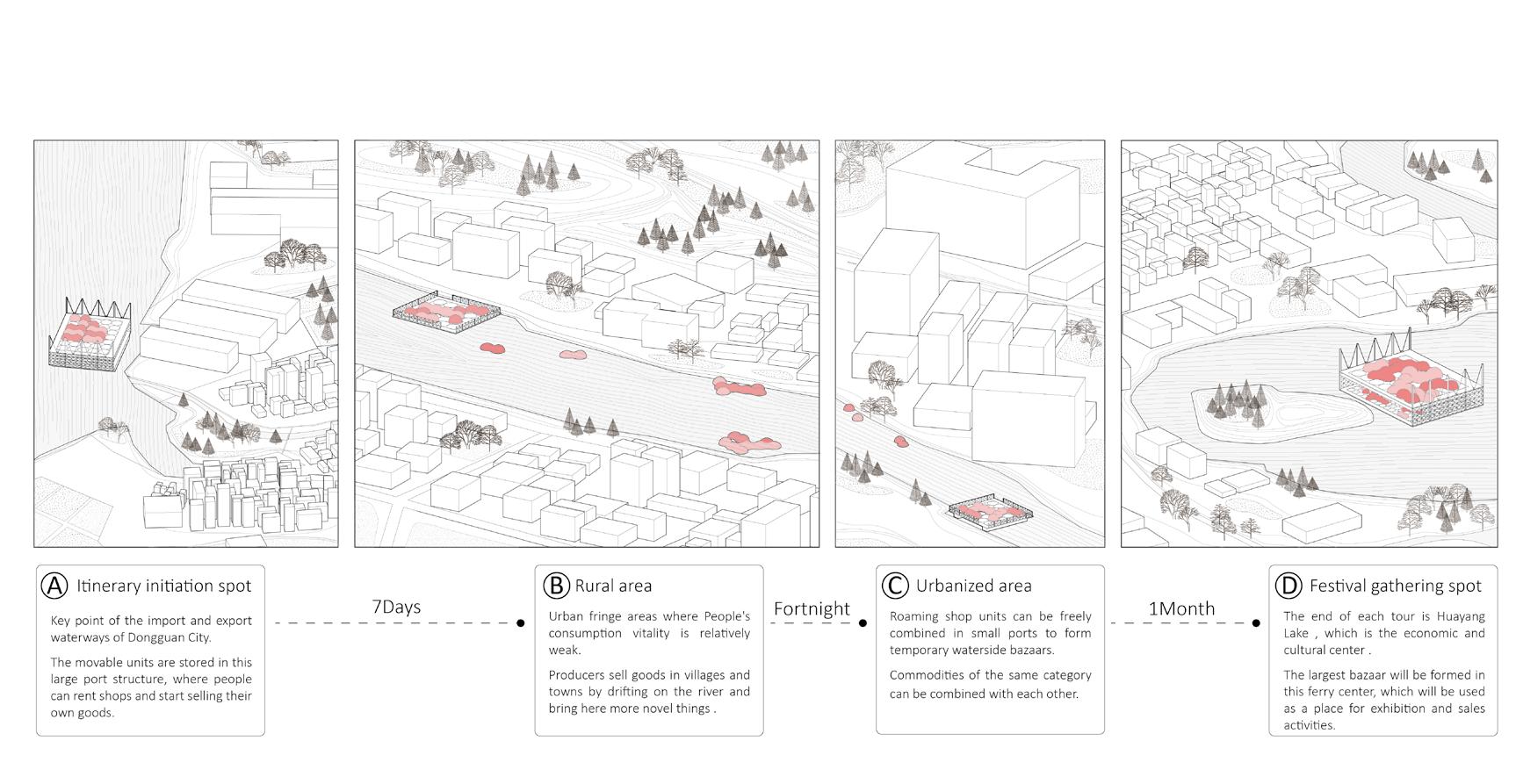 Ⓐ Itinerary initiation spot

Key point of the import and export waterways of Dongguan City.

The movable units are stored in this large port structure, where people can rent shops and start selling their own goods.

7Days

Ⓑ Rural area

Urban fringe areas where People's consumption vitality is relatively weak.

Producers sell goods in villages and towns by drifting on the river and bring here more novel things .

Fortnight

Ⓒ Urbanized area

Roaming shop units can be freely combined in small ports to form temporary waterside bazaars.

Commodities of the same category can be combined with each other.

1Month

Ⓓ Festival gathering spot

The end of each tour is Huayang Lake , which is the economic and cultural center .

The largest bazaar will be formed in this ferry center, which will be used as a place for exhibition and sales activities.