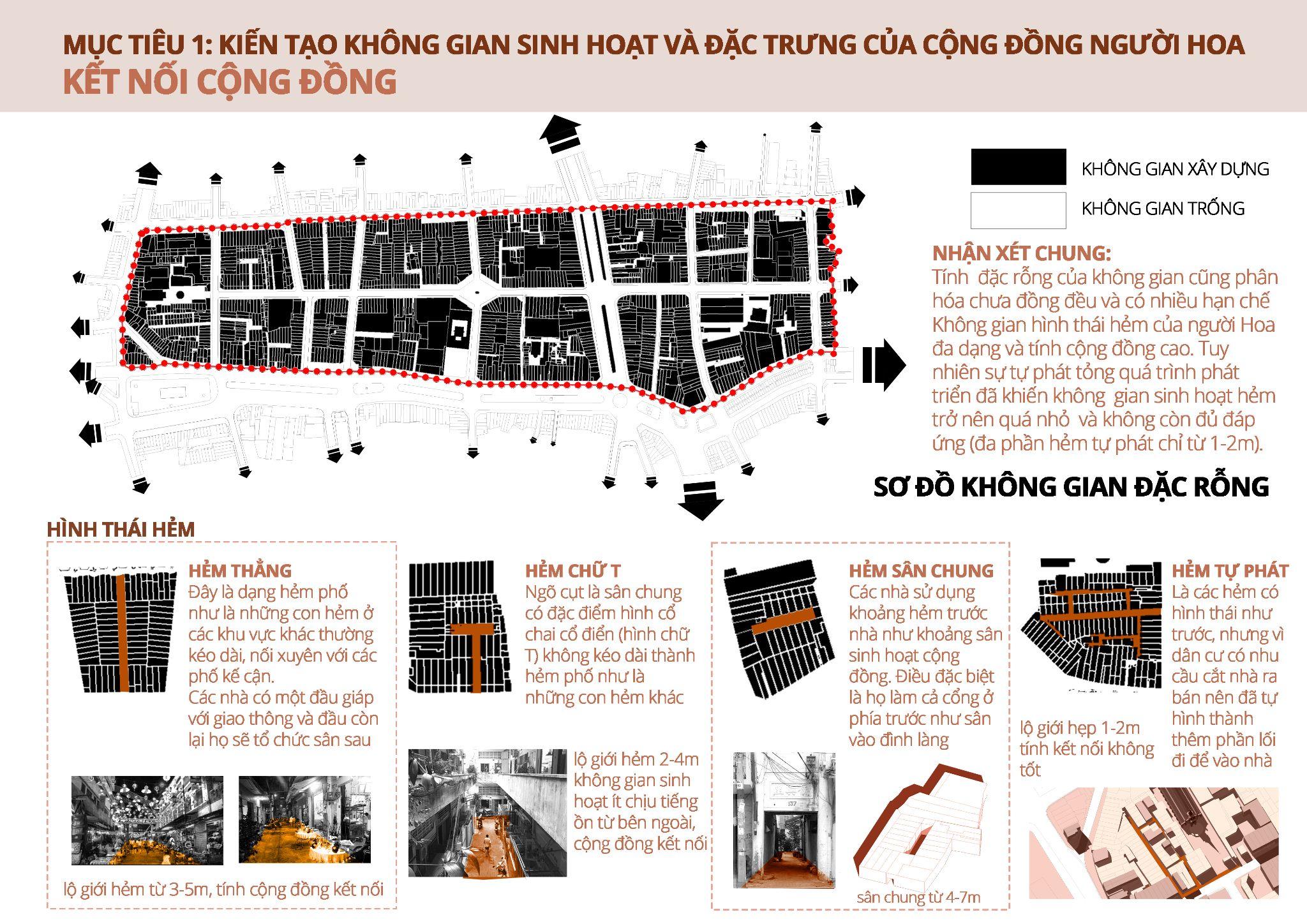 MỤC TIÊU 1: KIẾN TẠO KHÔNG GIAN SINH HOẠT VÀ ĐẶC TRƯNG CỦA CỘNG ĐỒNG NGƯỜI HOA
KẾT NỐI CỘNG ĐỒNG

KHÔNG GIAN XÂY DỰNG

KHÔNG GIAN TRỐNG

NHẬN XÉT CHUNG:
Tính đặc rỗng của không gian cũng phân hóa chưa đồng đều và có nhiều hạn chế Không gian hình thái hẻm của người Hoa đa dạng và tính cộng đồng cao. Tuy nhiên sự tự phát tỏng quá trình phát triển đã khiến không gian sinh hoạt hẻm trở nên quá nhỏ và không còn đủ đáp ứng (đa phần hẻm tự phát chỉ từ 1-2m).

SƠ ĐỒ KHÔNG GIAN ĐẶC RỖNG

HÌNH THÁI HẺM

HẺM THẲNG
Đây là dạng hẻm phố như là những con hẻm ở các khu vực khác thường kéo dài, nối xuyên với các phố kế cận.
Các nhà có một đầu giáp với giao thông và đầu còn lại họ sẽ tổ chức sân sau

lộ giới hẻm từ 3-5m, tính cộng đồng kết nối

HẺM CHỮ T
Ngõ cụt là sân chung có đặc điểm hình cổ chai cổ điển (hình chữ T) không kéo dài thành hẻm phố như là những con hẻm khác

lộ giới hẻm 2-4m không gian sinh hoạt ít chịu tiếng ồn từ bên ngoài, cộng đồng kết nối

HẺM SÂN CHUNG
Các nhà sử dụng khoảng hẻm trước nhà như khoảng sân sinh hoạt cộng đồng. Điều đặc biệt là họ làm cả cổng ở phía trước như sân vào đình làng

137

sân chung từ 4-7m

HẺM TỰ PHÁT
Là các hẻm có hình thái như trước, nhưng vì dân cư có nhu cầu cắt nhà ra bán nên đã tự hình thành thêm phần lối đi để vào nhà

lộ giới hẹp 1-2m tính kết nối không tốt