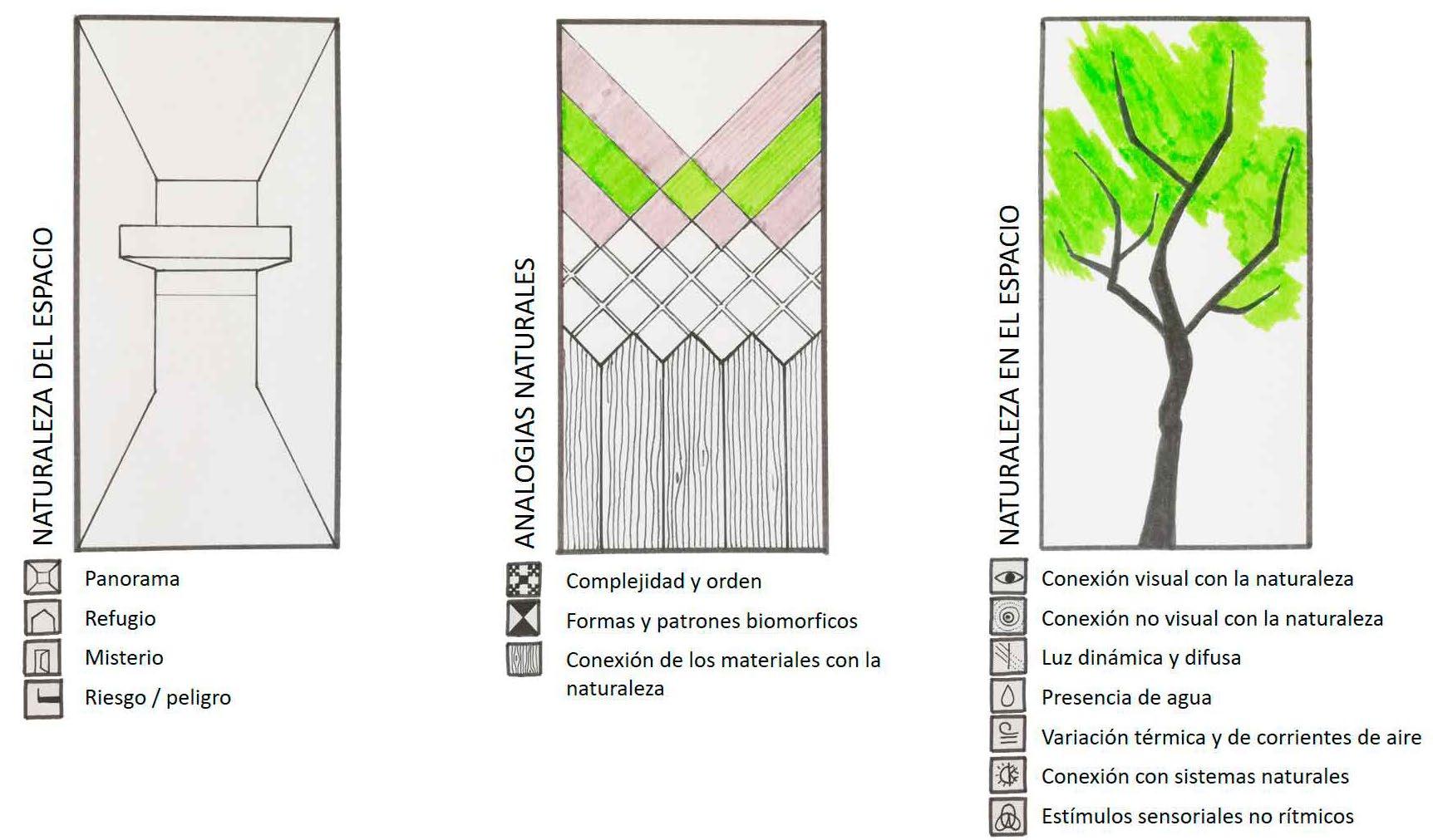 NATURALEZA DEL ESPACIO

Panorama
Refugio
Misterio
Riesgo / peligro

ANALOGIAS NATURALES

Complejidad y orden
Formas y patrones biomorficos
Conexión de los materiales con la naturaleza

NATURALEZA EN EL ESPACIO

Conexión visual con la naturaleza
Conexión no visual con la naturaleza
Luz dinámica y difusa
Presencia de agua
Variación térmica y de corrientes de aire
Conexión con sistemas naturales
Estímulos sensoriales no rítmicos