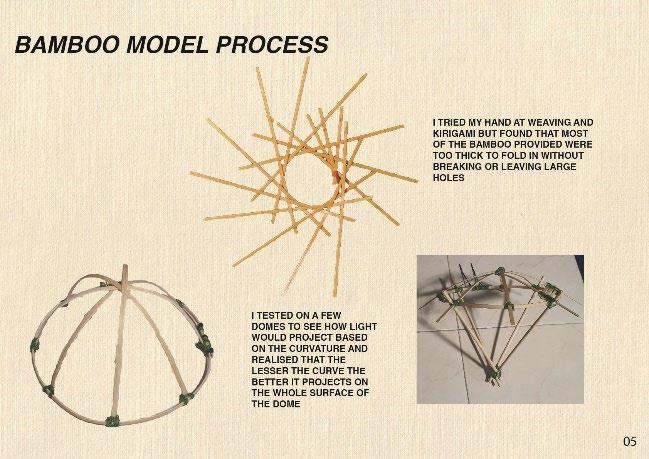 BAMBOO MODEL PROCESS

I TRIED MY HAND AT WEAVING AND KIRIGAMI BUT FOUND THAT MOST OF THE BAMBOO PROVIDED WERE TOO THICK TO FOLD IN WITHOUT BREAKING OR LEAVING LARGE HOLES

I TESTED ON A FEW DOMES TO SEE HOW LIGHT WOULD PROJECT BASED ON THE CURVATURE AND REALISED THAT THE LESSER THE CURVE THE BETTER IT PROJECTS ON THE WHOLE SURFACE OF THE DOME

05