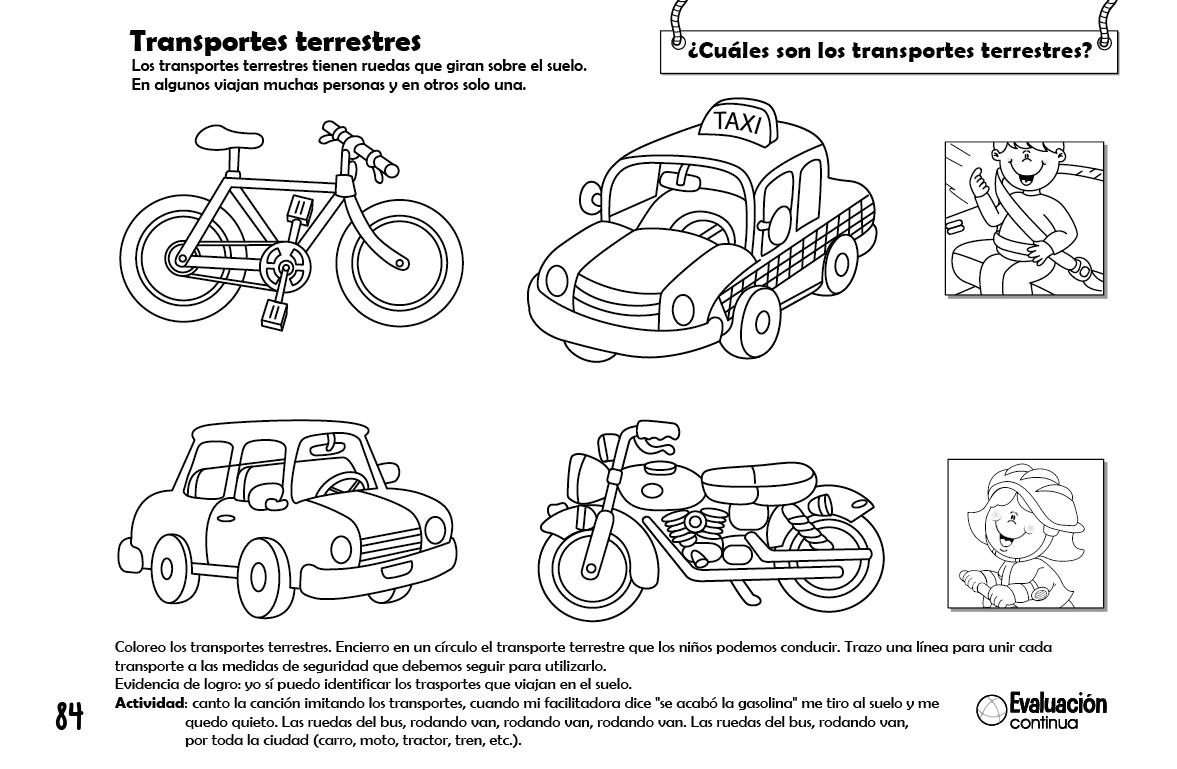 Transportes terrestres
Los transportes terrestres tienen ruedas que giran sobre el suelo. En algunos viajan muchas personas y en otros solo una.

¿Cuáles son los transportes terrestres?

TAXI

Coloreo los transportes terrestres. Encierro en un círculo el transporte terrestre que los niños podemos conducir. Trazo una línea para unir cada transporte a las medidas de seguridad que debemos seguir para utilizarlo.
Evidencia de logro: yo sí puedo identificar los trasportes que viajan en el suelo.
Actividad: canto la canción imitando los transportes, cuando mi facilitadora dice "se acabó la gasolina" me tiro al suelo y me quedo quieto. Las ruedas del bus, rodando van, rodando van, rodando van. Las ruedas del bus, rodando van, por toda la ciudad (carro, moto, tractor, tren, etc.).

84

Evaluación continua