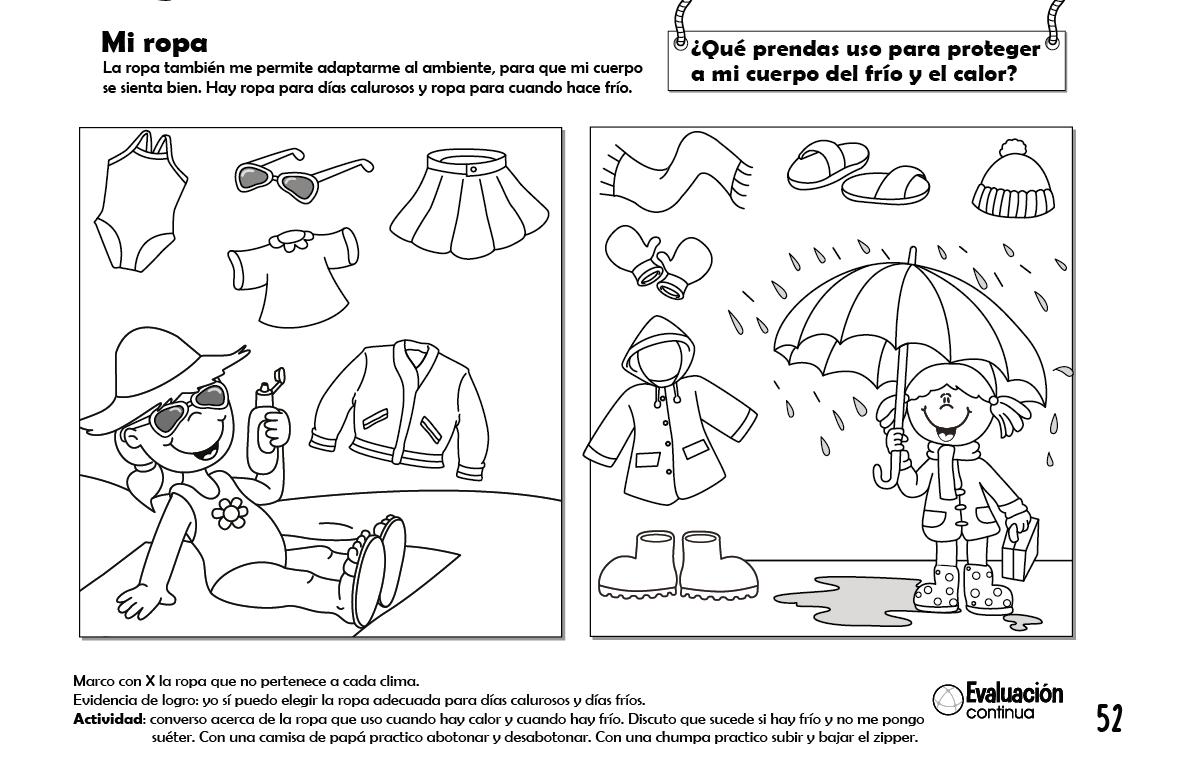 Mi ropa

La ropa también me permite adaptarme al ambiente, para que mi cuerpo se sienta bien. Hay ropa para días calurosos y ropa para cuando hace frío.

¿Qué prendas uso para proteger a mi cuerpo del frío y el calor?

Marco con X la ropa que no pertenece a cada clima.
Evidencia de logro: yo sí puedo elegir la ropa adecuada para días calurosos y días fríos.
Actividad: converso acerca de la ropa que uso cuando hay calor y cuando hay frío. Discuto que sucede si hay frío y no me pongo suéter. Con una camisa de papá practico abotonar y desabotonar. Con una chumpa practico subir y bajar el zipper.

Evaluación continua

52